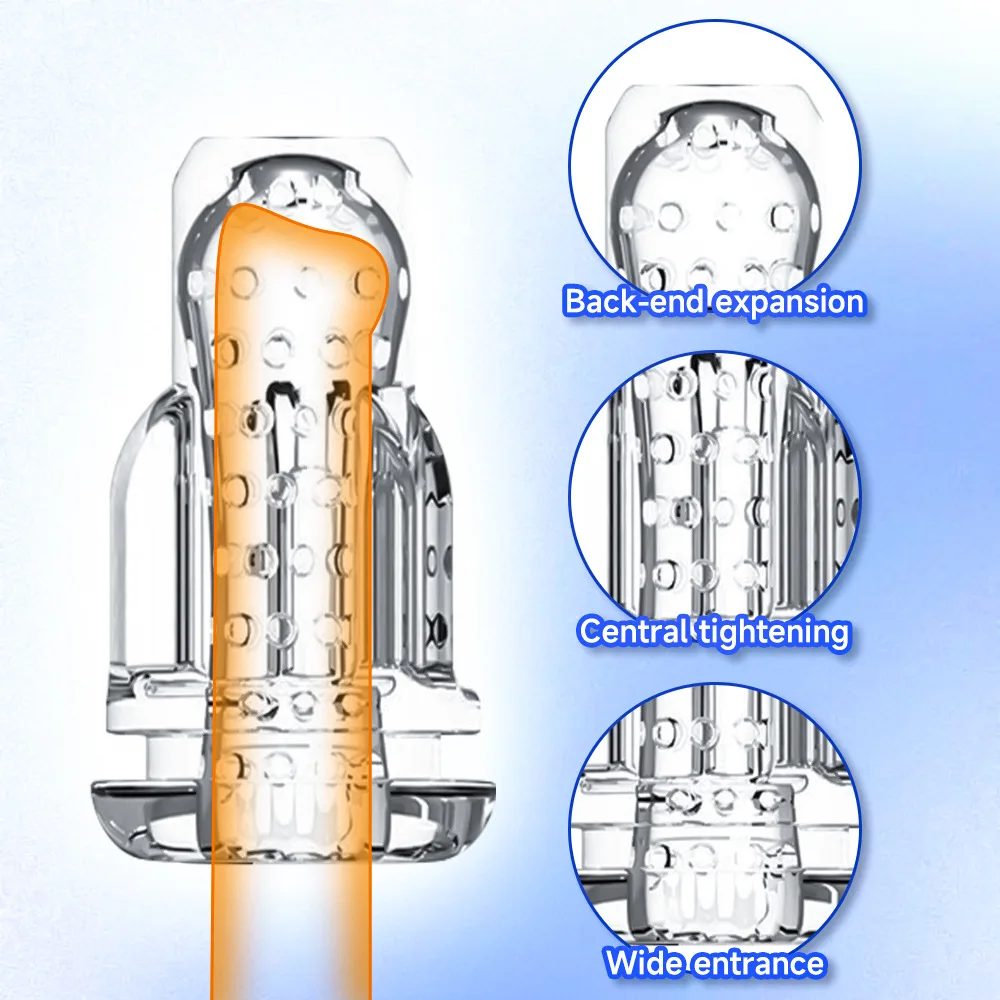 Back-end expansion

Central tightening

Wide entrance