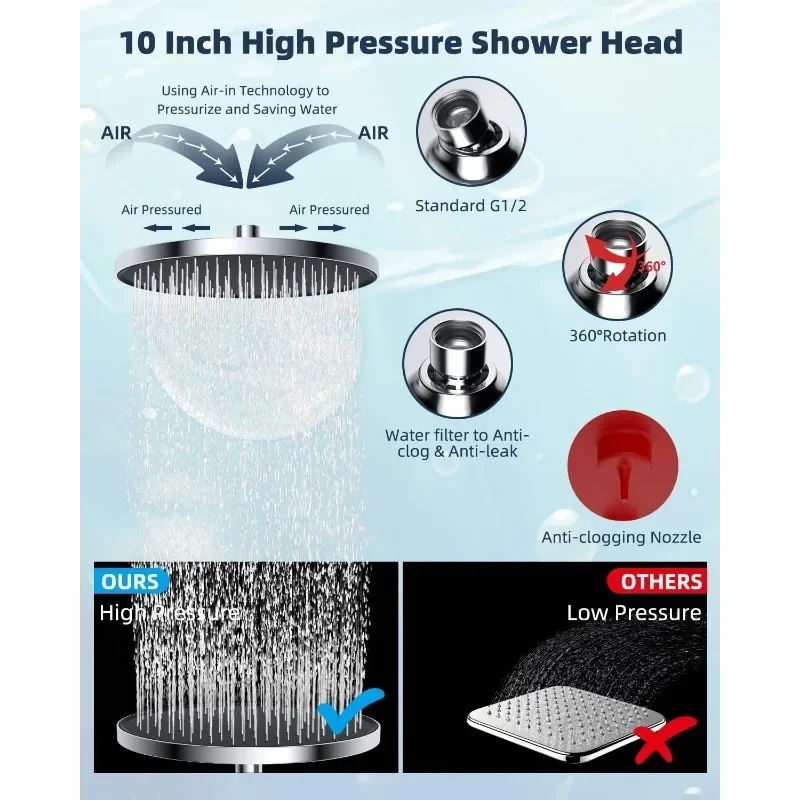 10 Inch High Pressure Shower Head

Using Air-in Technology to Pressurize and Saving Water

AIR

AIR

Air Pressured

Air Pressured

Standard G1/2

360°

360°Rotation

Water filter to Anti-clog & Anti-leak

Anti-clogging Nozzle

OURS

High Pressure

OTHERS

Low Pressure