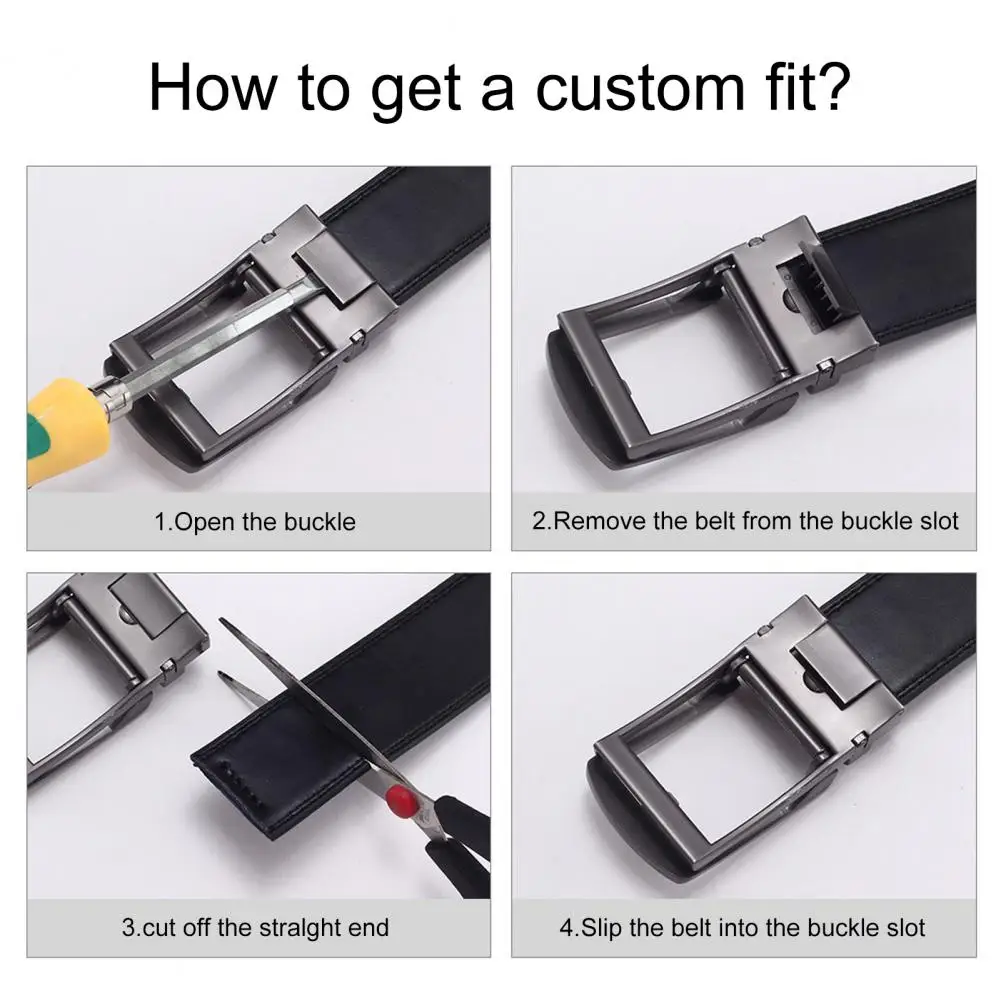 How to get a custom fit?

1.Open the buckle

2.Remove the belt from the buckle slot

3.cut off the stralght end

4.Slip the belt into the buckle slot