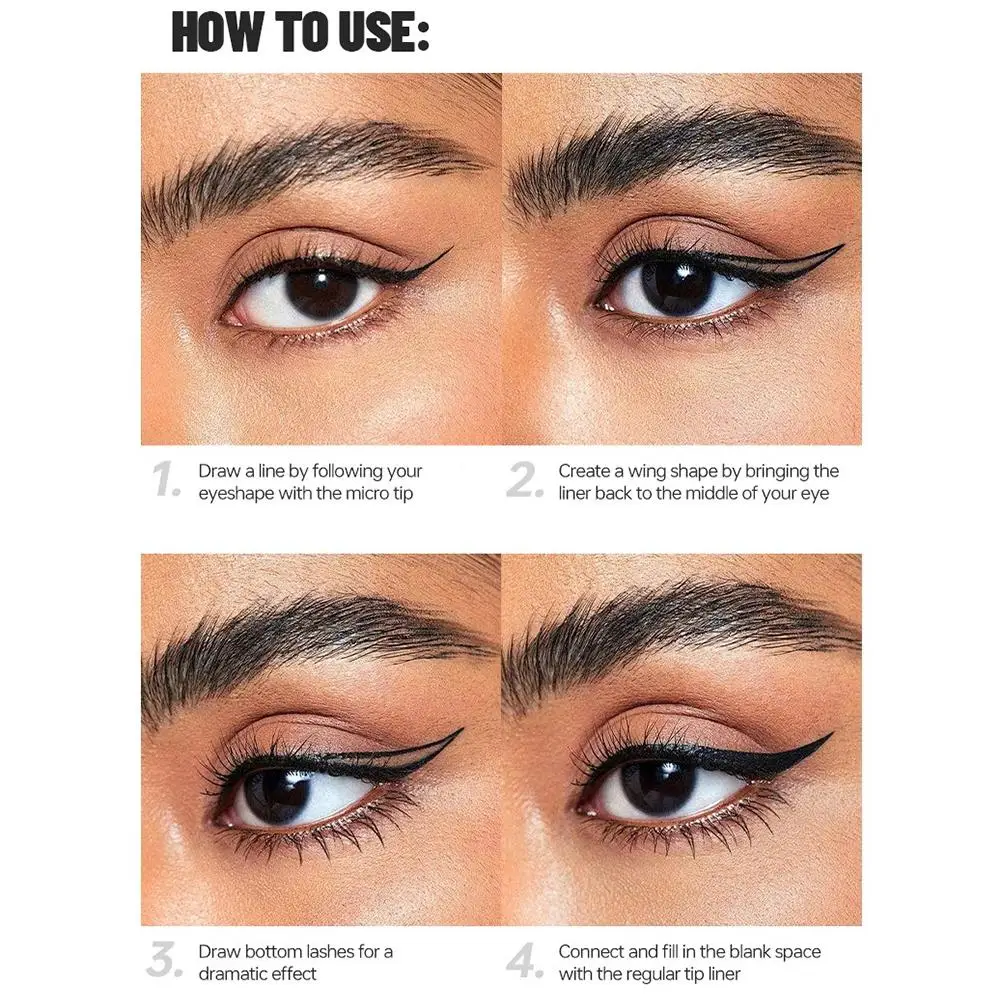 HOW TO USE:

1. Draw a line by following your eyeshape with the micro tip

2. Create a wing shape by bringing the liner back to the middle of your eye

3. Draw bottom lashes for a dramatic effect

4. Connect and fill in the blank space with the regular tip liner