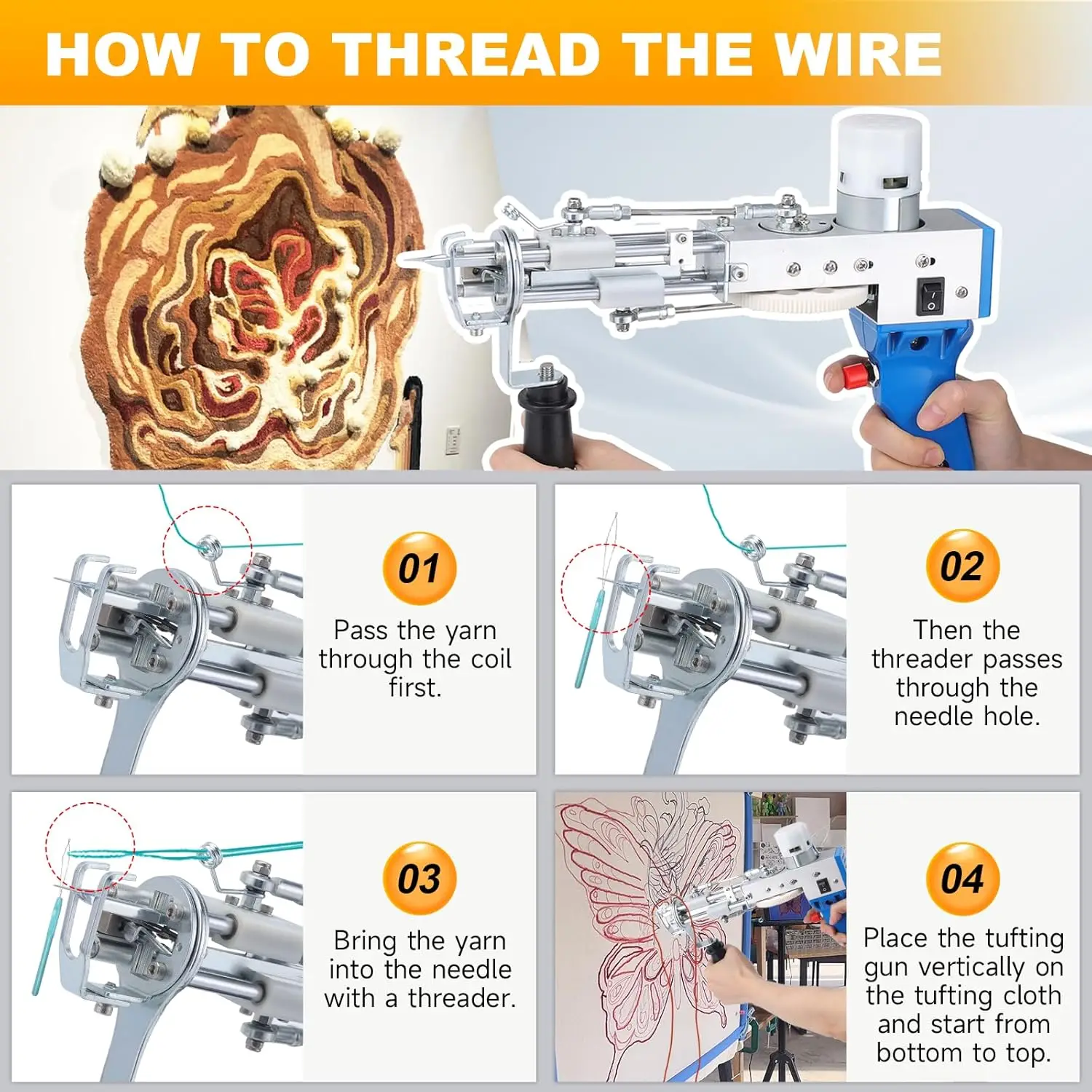 HOW TO THREAD THE WIRE

01

Pass the yarn through the coil first.

02

Then the threader passes through the needle hole.

03

Bring the yarn into the needle with a threader.

04

Place the tufting gun vertically on the tufting cloth and start from bottom to top.