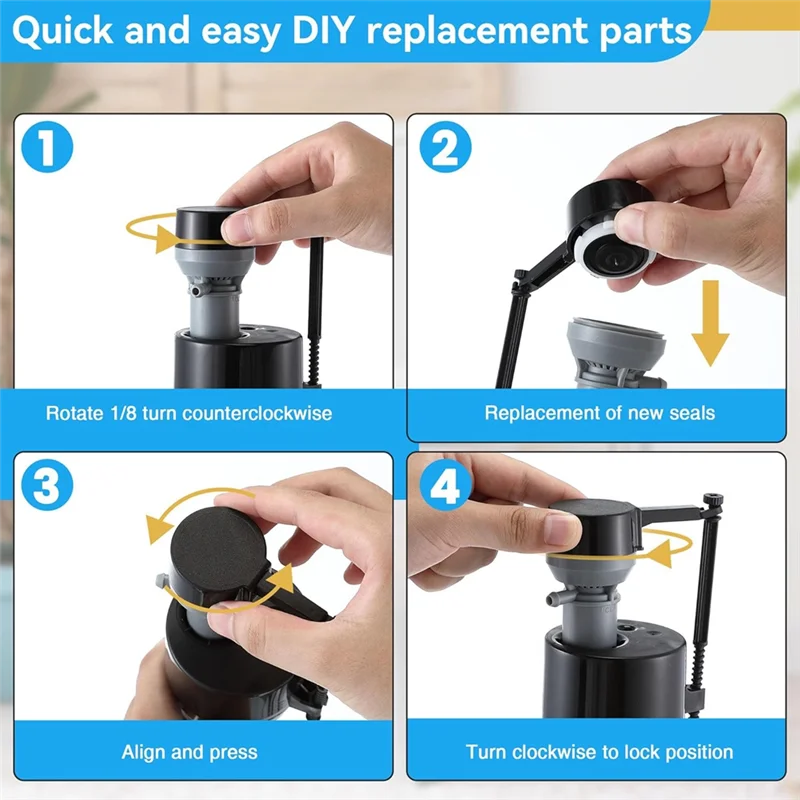 Quick and easy DIY replacement parts

1

Rotate 1/8 turn counterclockwise

2

Replacement of new seals

3

Align and press

4

Turn clockwise to lock position