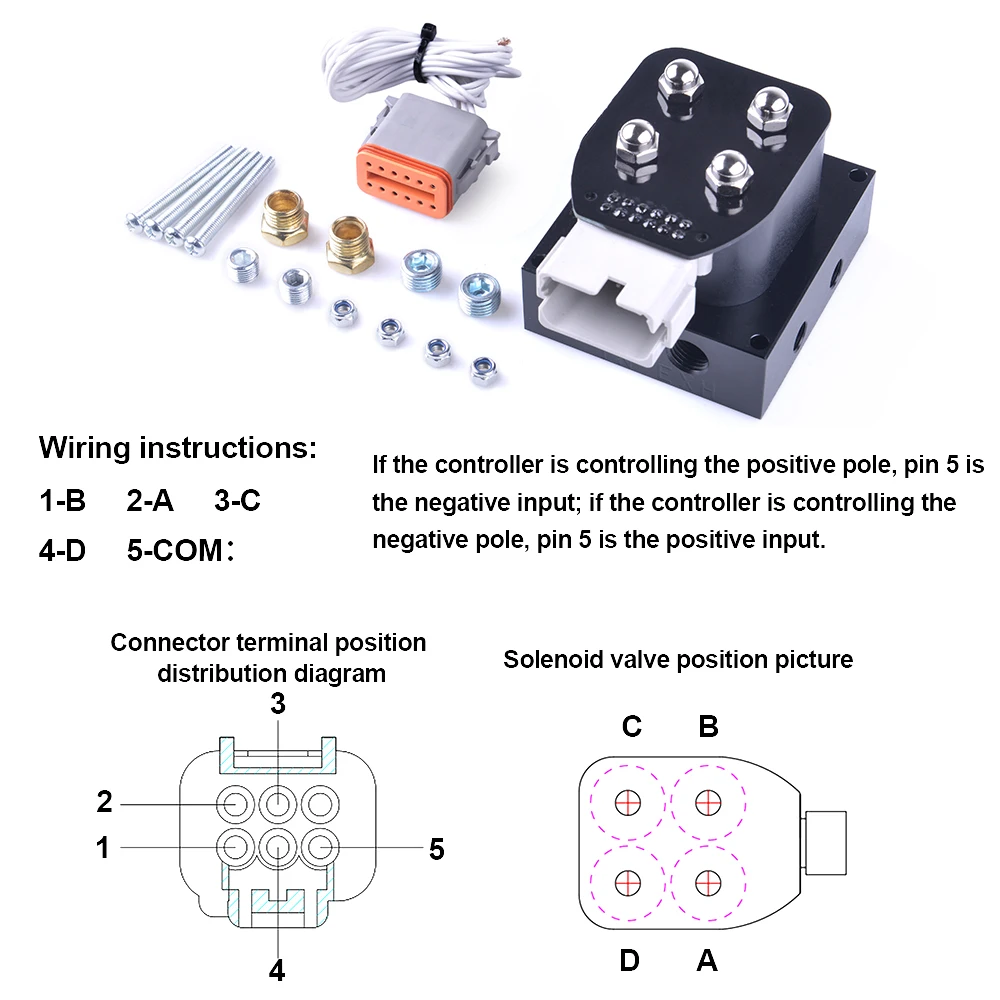 Wiring instructions:
1-B 2-A 3-C
4-D 5-COM:

If the controller is controlling the positive pole, pin 5 is the negative input; if the controller is controlling the negative pole, pin 5 is the positive input.

Connector terminal position distribution diagram

3
2
1
5
4

Solenoid valve position picture

C B
D A