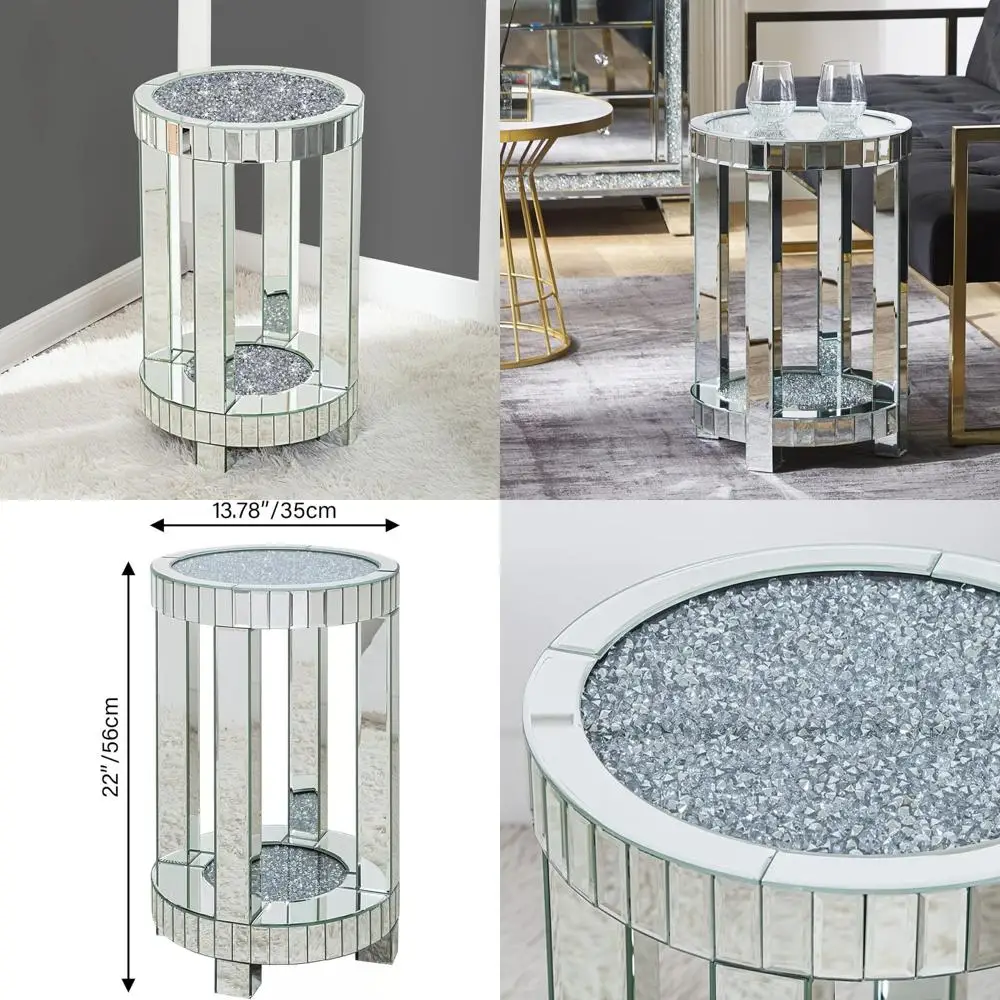 13.78"/35cm

22"/56cm