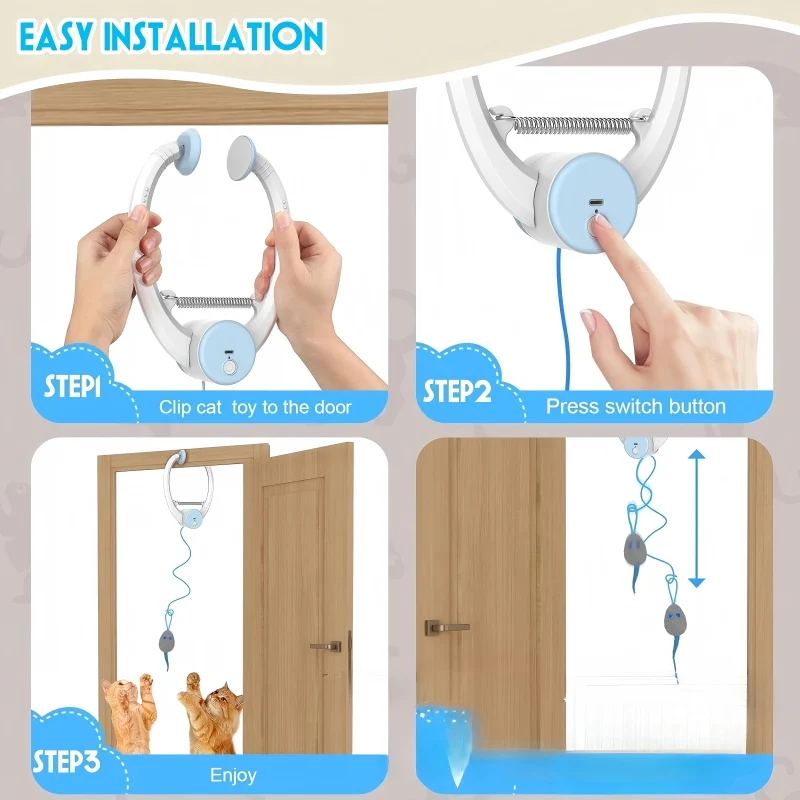 EASY INSTALLATION

STEP1
Clip cat toy to the door

STEP2
Press switch button

STEP3
Enjoy