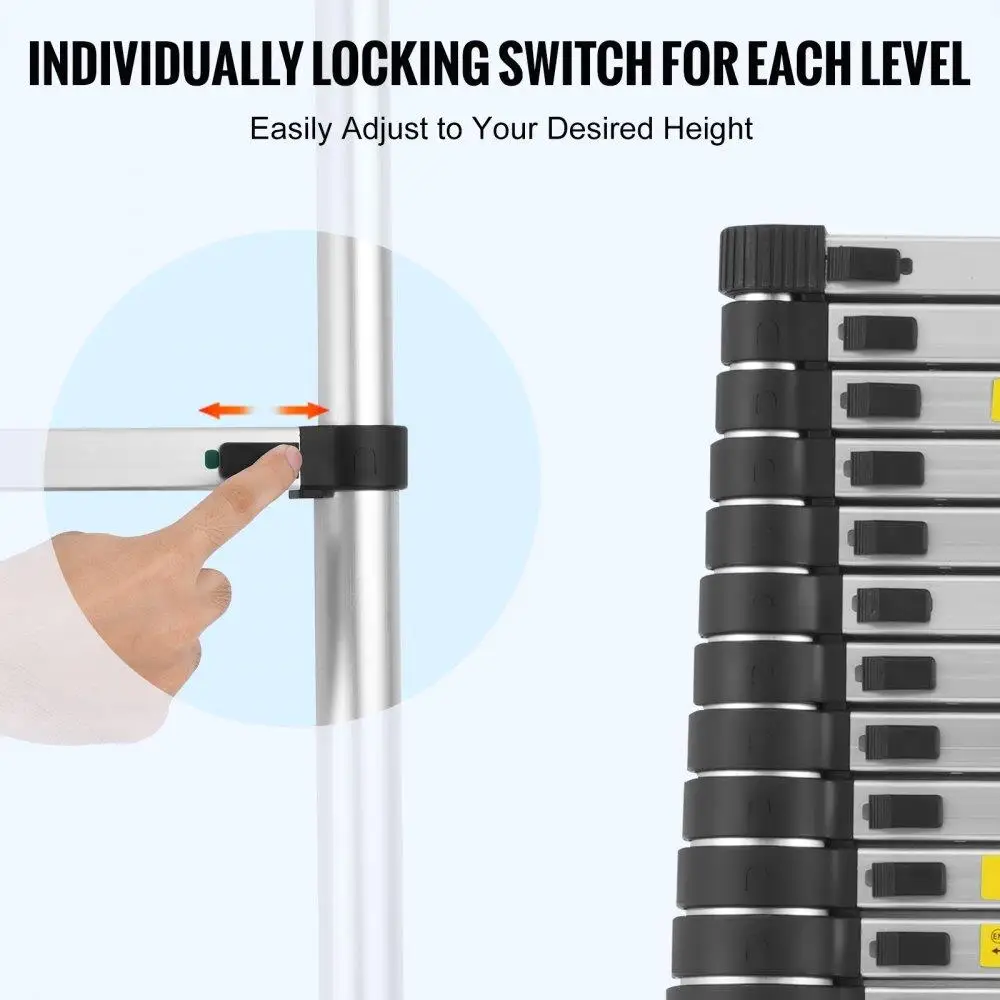 INDIVIDUALLY LOCKING SWITCH FOR EACH LEVEL

Easily Adjust to Your Desired Height