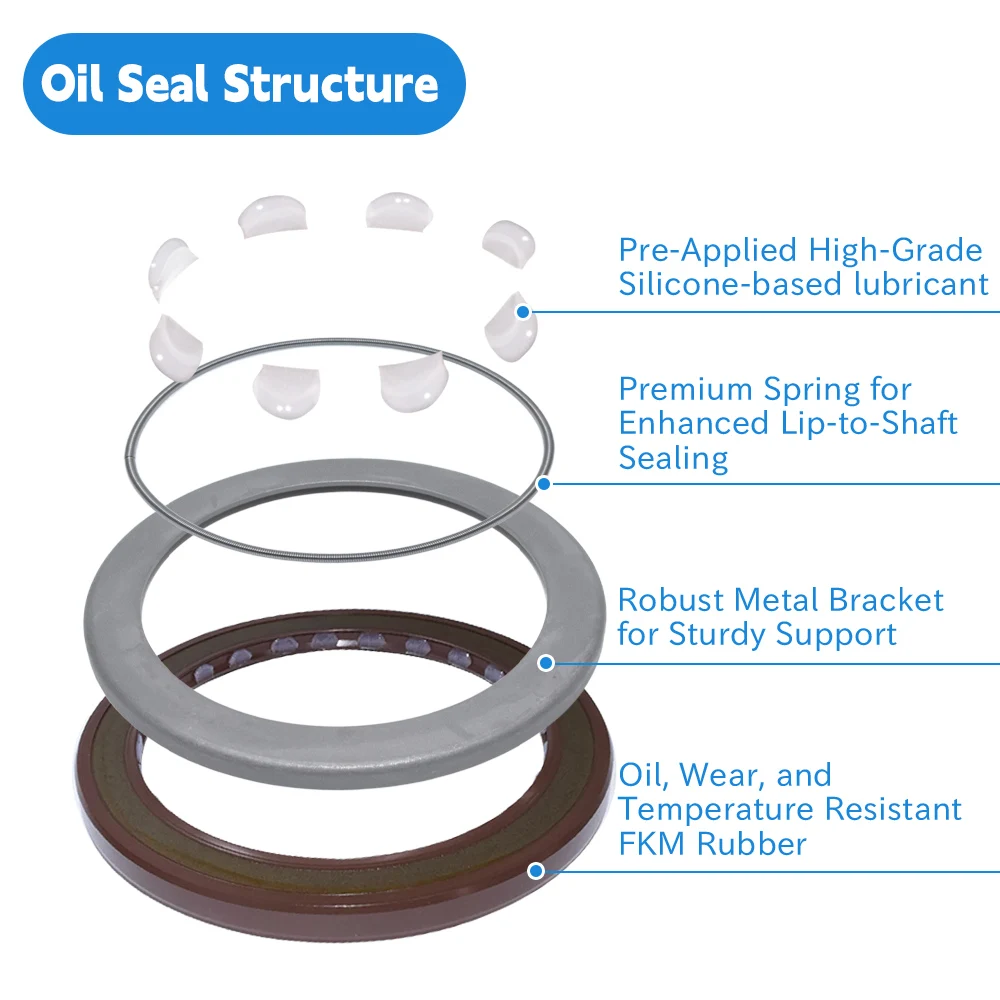 Oil Seal Structure

Pre-Applied High-Grade Silicone-based lubricant

Premium Spring for Enhanced Lip-to-Shaft Sealing

Robust Metal Bracket for Sturdy Support

Oil, Wear, and Temperature Resistant FKM Rubber