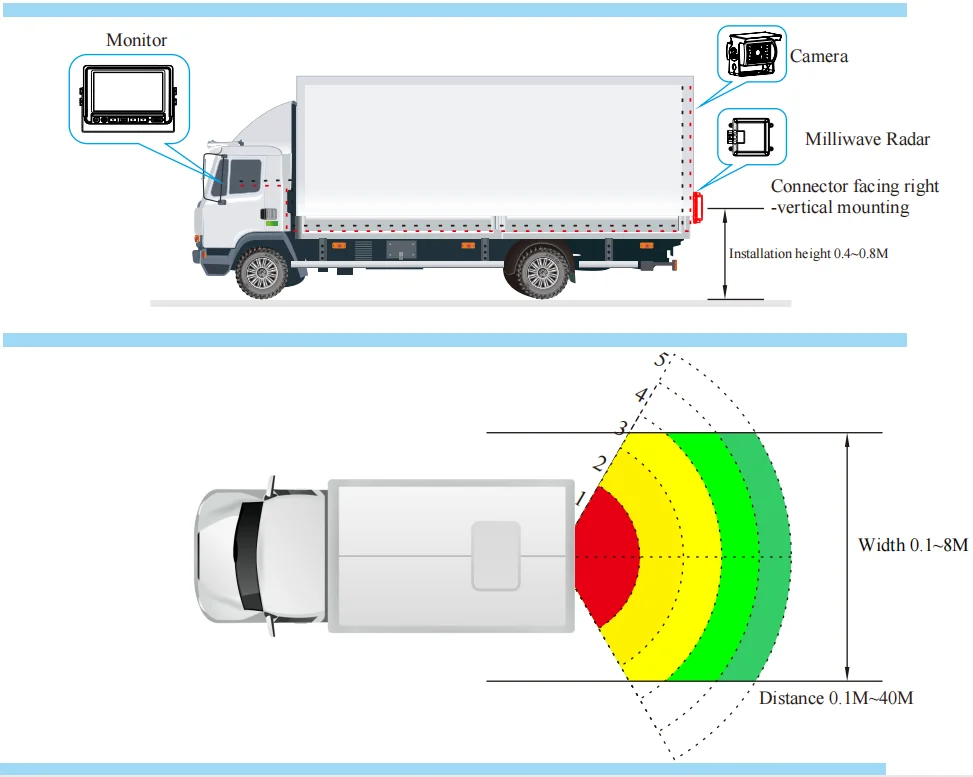 Monitor

Camera

Milliwave Radar

Connector facing right -vertical mounting

Installation height 0.4~0.8M

5
4
3
2
1

Width 0.1~8M

Distance 0.1M~40M