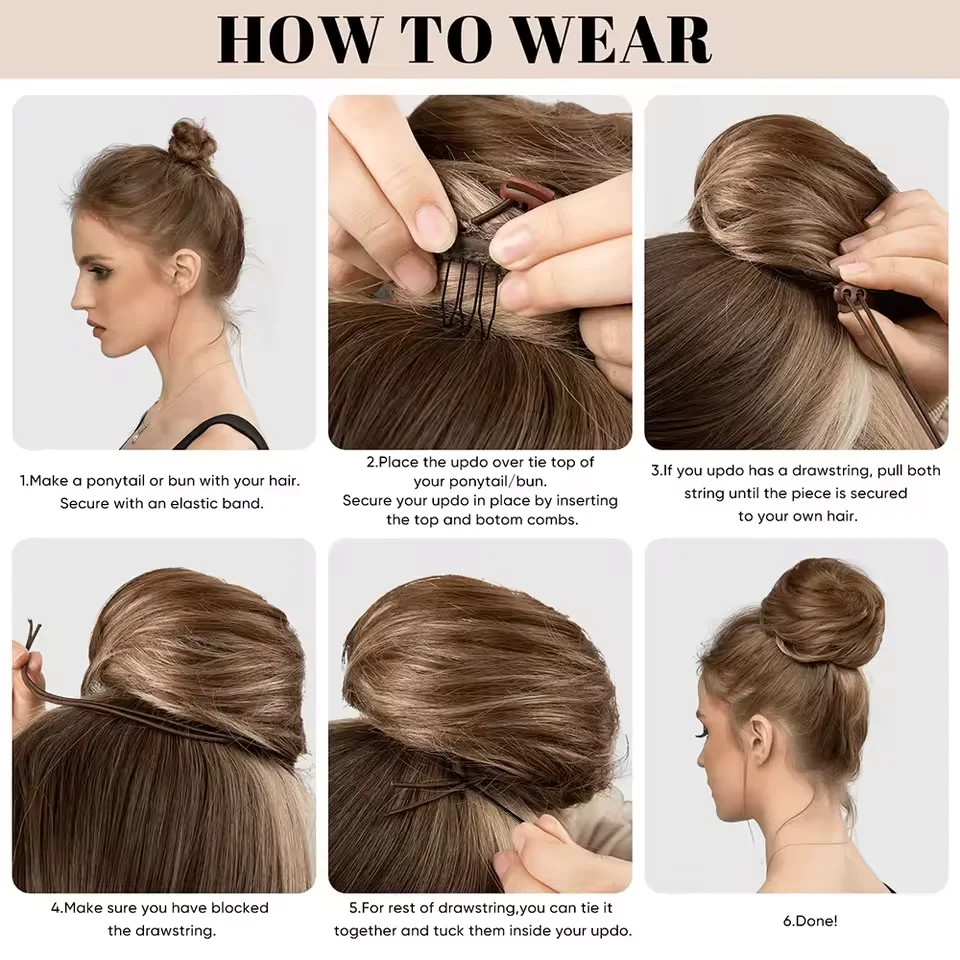 HOW TO WEAR

1.Make a ponytail or bun with your hair. Secure with an elastic band.

2.Place the updo over tie top of your ponytail/bun. Secure your updo in place by inserting the top and botom combs.

3.If you updo has a drawstring, pull both string until the piece is secured to your own hair.

4.Make sure you have blocked the drawstring.

5.For rest of drawstring,you can tie it together and tuck them inside your updo.

6.Done!