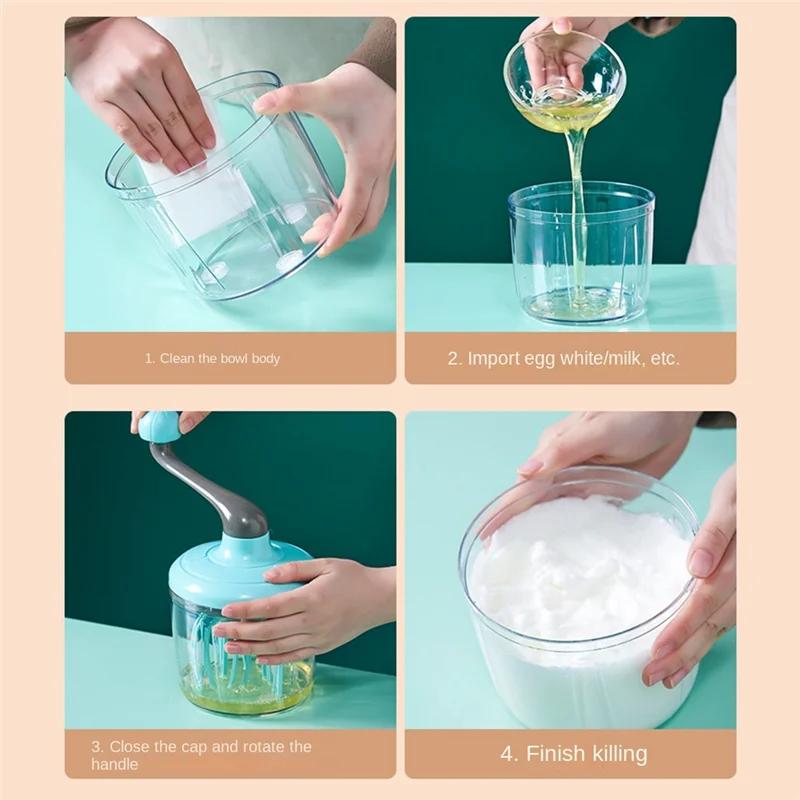 1. Clean the bowl body

2. Import egg white/milk, etc.

3. Close the cap and rotate the handle

4. Finish killing