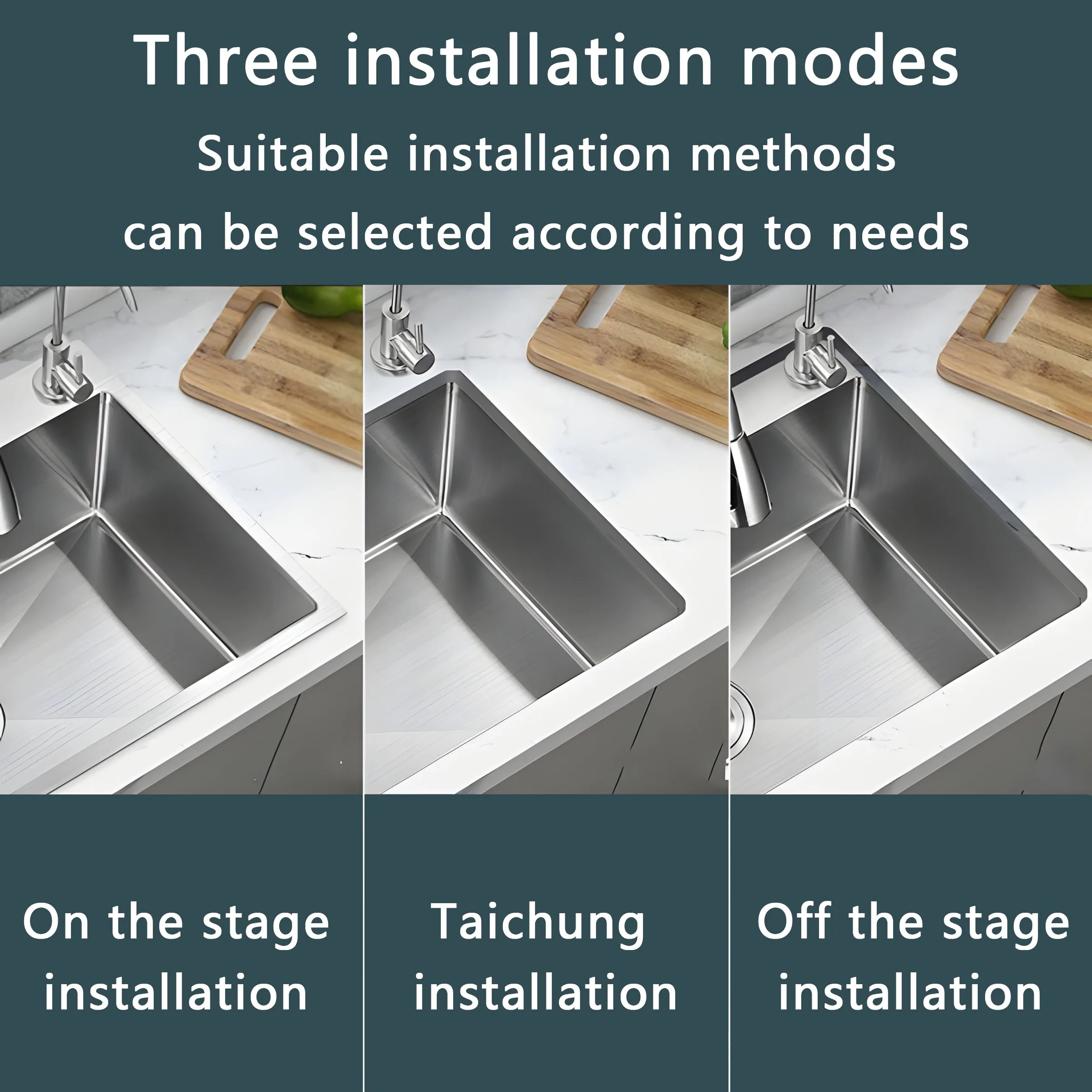 Three installation modes

Suitable installation methods can be selected according to needs

On the stage installation

Taichung installation

Off the stage installation