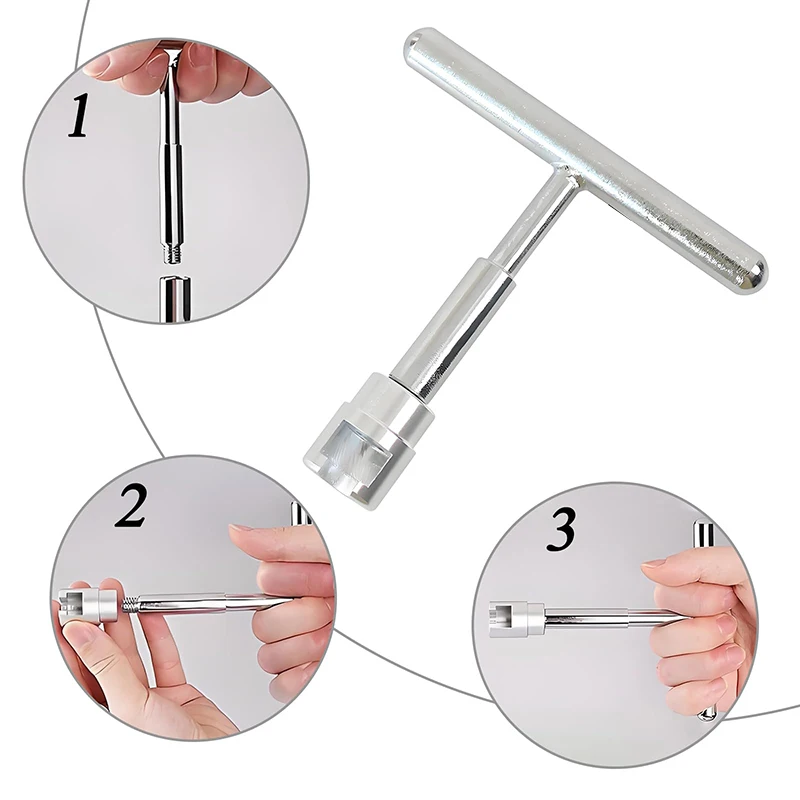 1

2

3