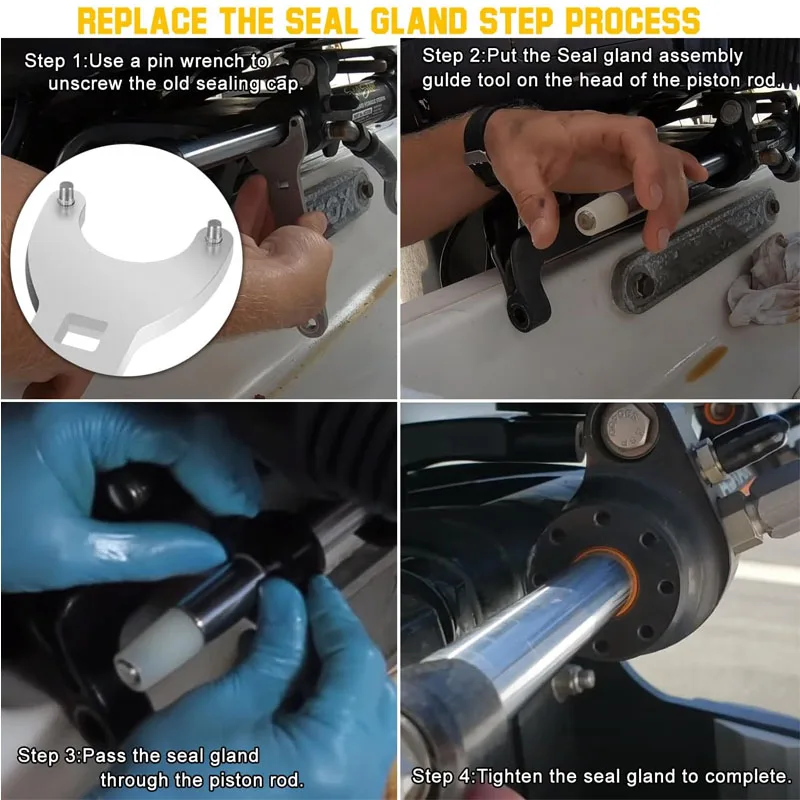 REPLACE THE SEAL GLAND STEP PROCESS

Step 1:Use a pin wrench to unscrew the old sealing cap.

Step 2:Put the Seal gland assembly gulde tool on the head of the piston rod.

Step 3:Pass the seal gland through the piston rod.

Step 4:Tighten the seal gland to complete.