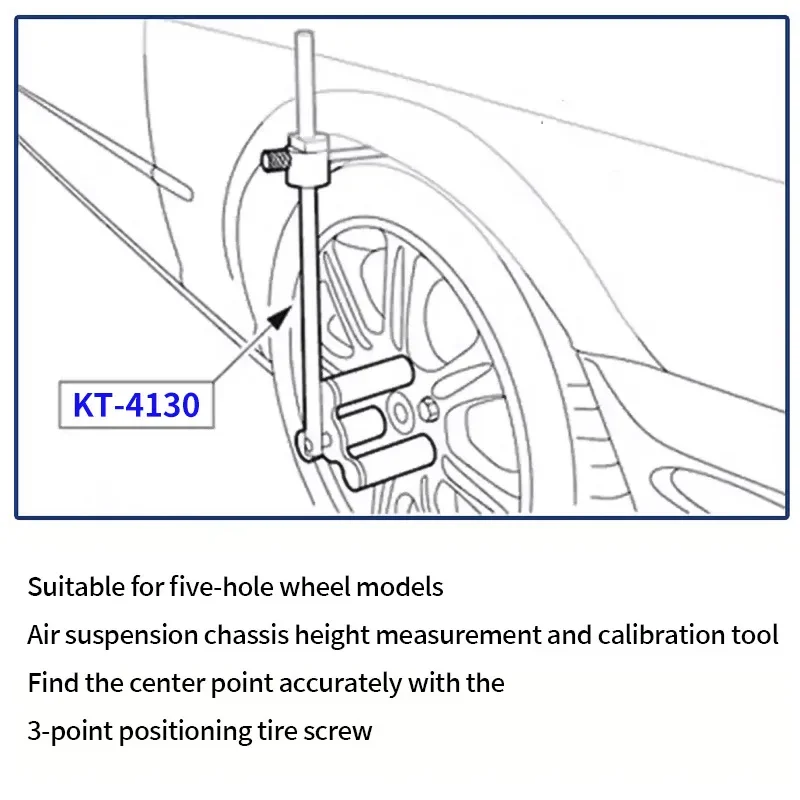 KT-4130

Suitable for five-hole wheel models

Air suspension chassis height measurement and calibration tool

Find the center point accurately with the

3-point positioning tire screw