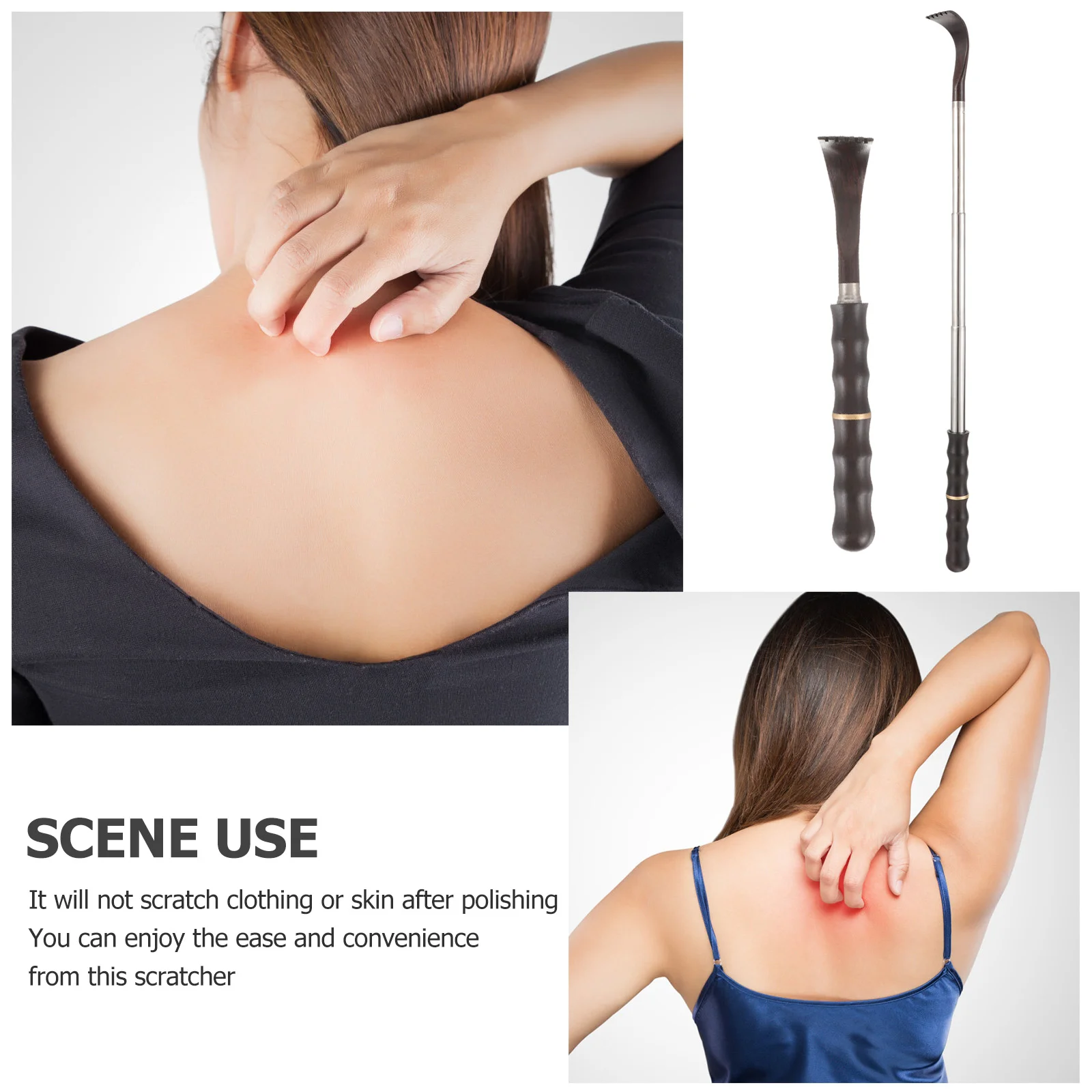 SCENE USE

It will not scratch clothing or skin after polishing
You can enjoy the ease and convenience
from this scratcher