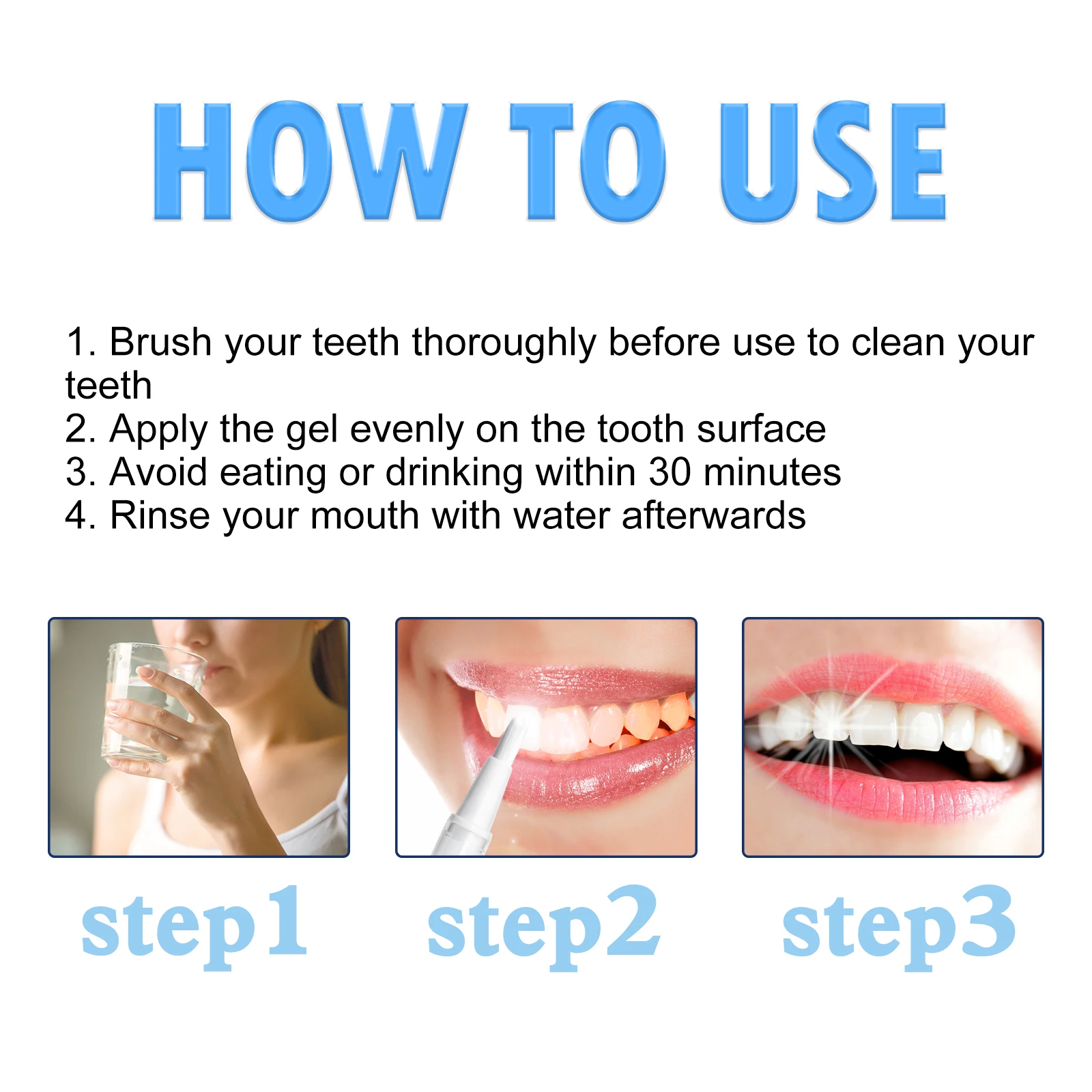 HOW TO USE

1. Brush your teeth thoroughly before use to clean your teeth
2. Apply the gel evenly on the tooth surface
3. Avoid eating or drinking within 30 minutes
4. Rinse your mouth with water afterwards

step1

step2

step3