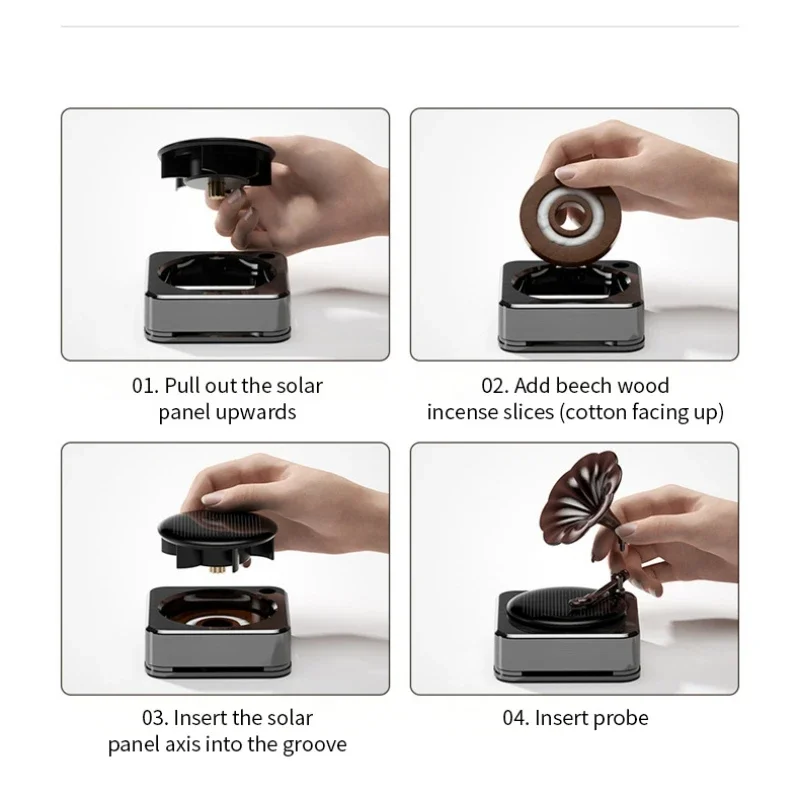 01. Pull out the solar panel upwards

02. Add beech wood incense slices (cotton facing up)

03. Insert the solar panel axis into the groove

04. Insert probe