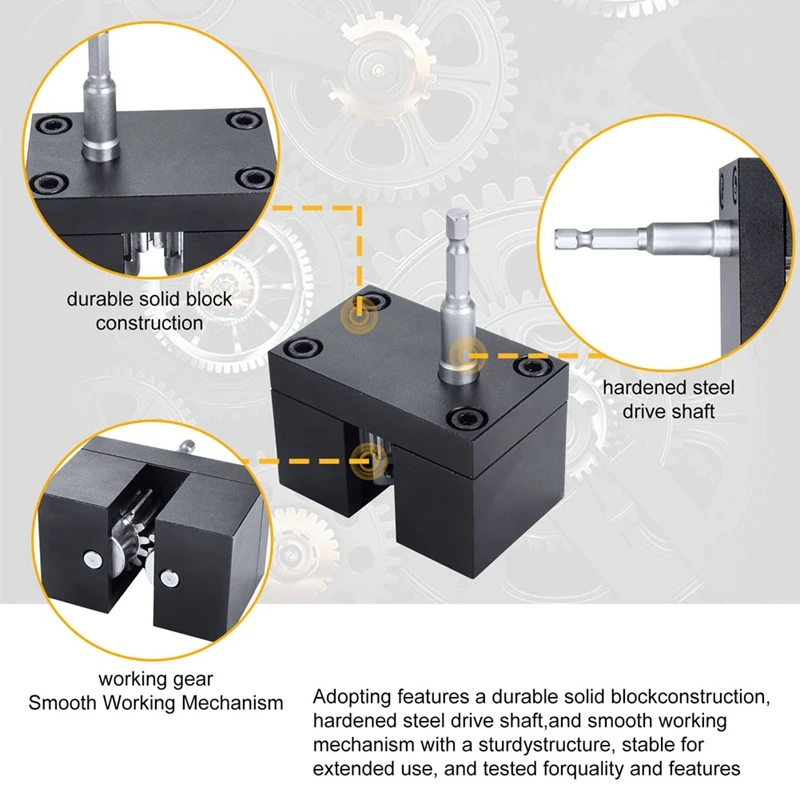 durable solid block construction

hardened steel drive shaft

working gear
Smooth Working Mechanism

Adopting features a durable solid blockconstruction, hardened steel drive shaft,and smooth working mechanism with a sturdystructure, stable for extended use, and tested forquality and features