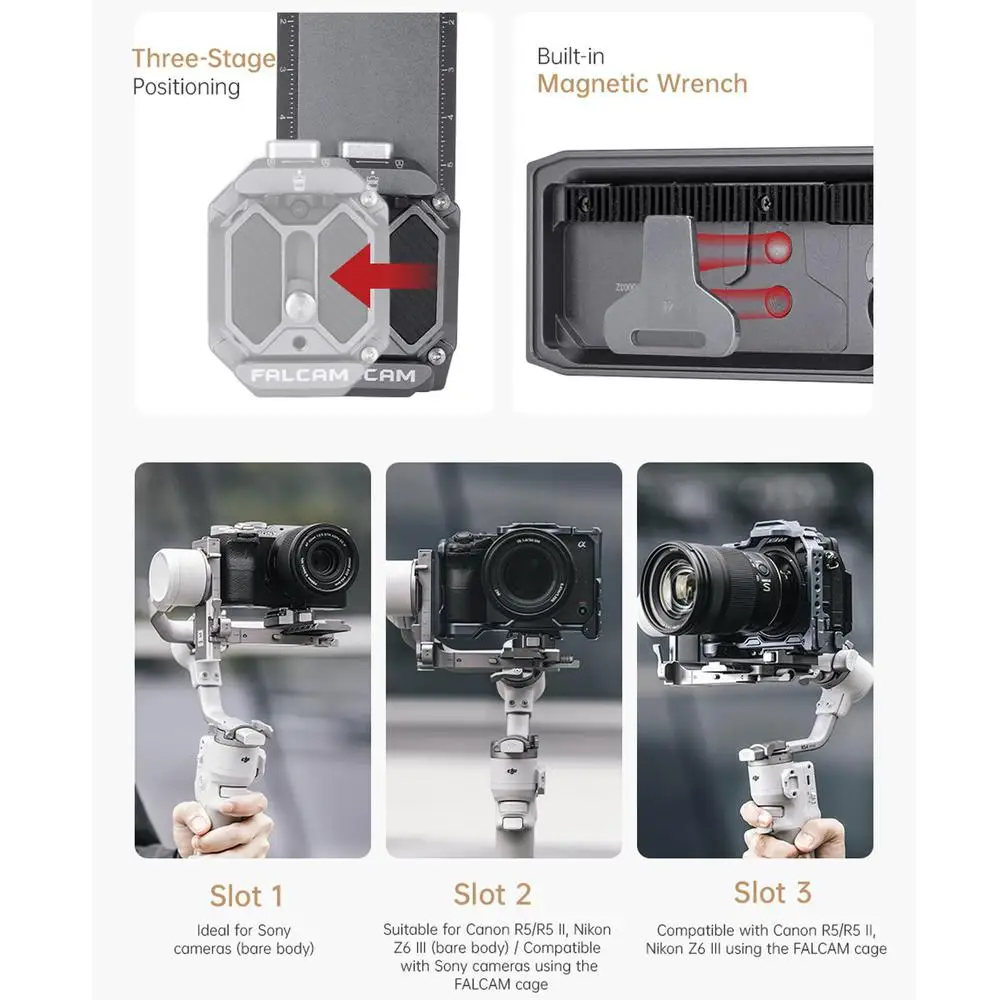 Three-Stage Positioning

FALCAM CAM

Built-in Magnetic Wrench

Slot 1

Ideal for Sony cameras (bare body)

Slot 2

Suitable for Canon R5/R5 II, Nikon Z6 III (bare body) / Compatible with Sony cameras using the FALCAM cage

Slot 3

Compatible with Canon R5/R5 II, Nikon Z6 III using the FALCAM cage