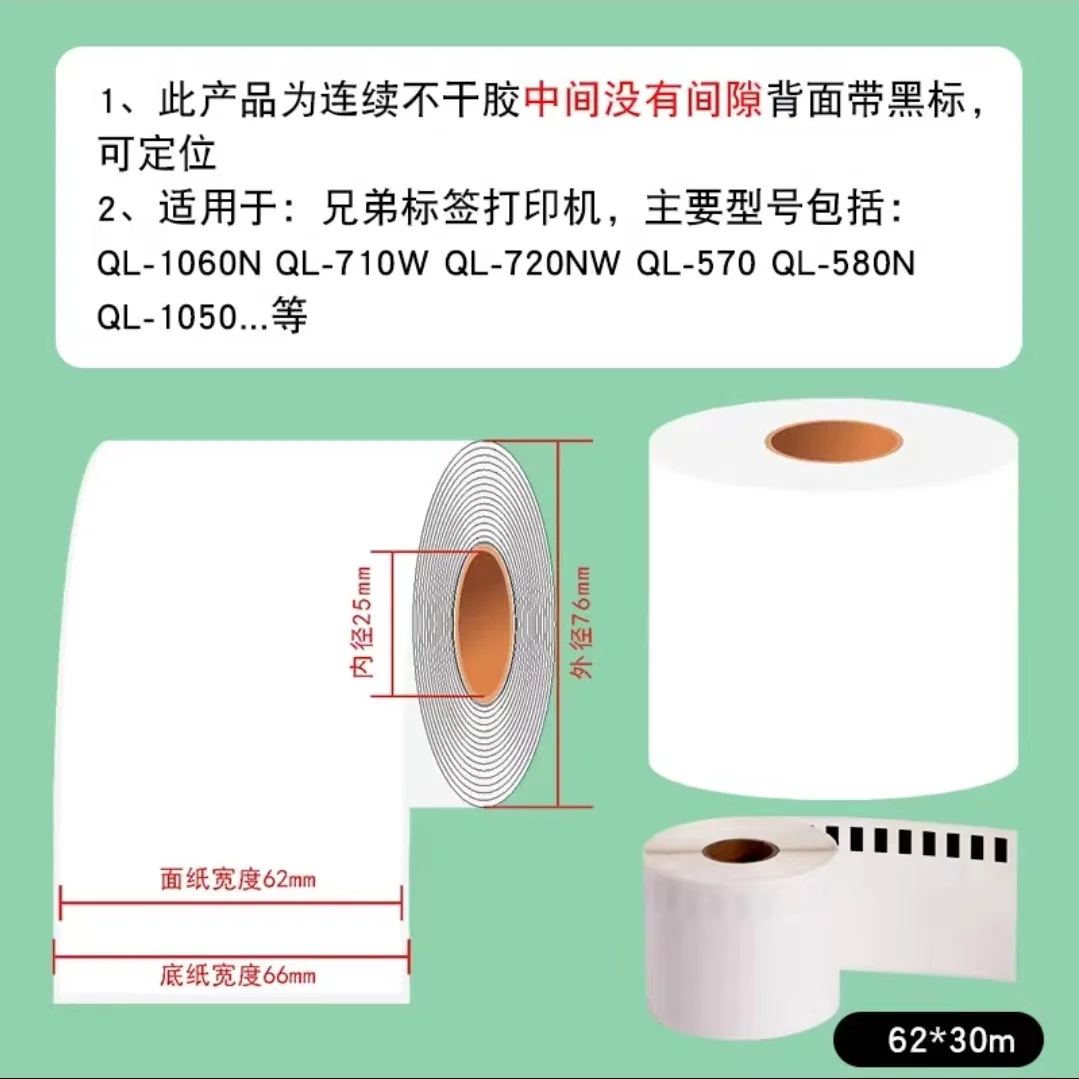 1、此产品为连续不干胶中间没有间隙背面带黑标，可定位
2、适用于：兄弟标签打印机，主要型号包括：QL-1060N QL-710W QL-720NW QL-570 QL-580N QL-1050...等

内径25mm

外径76mm

面纸宽度62mm

底纸宽度66mm

62*30m