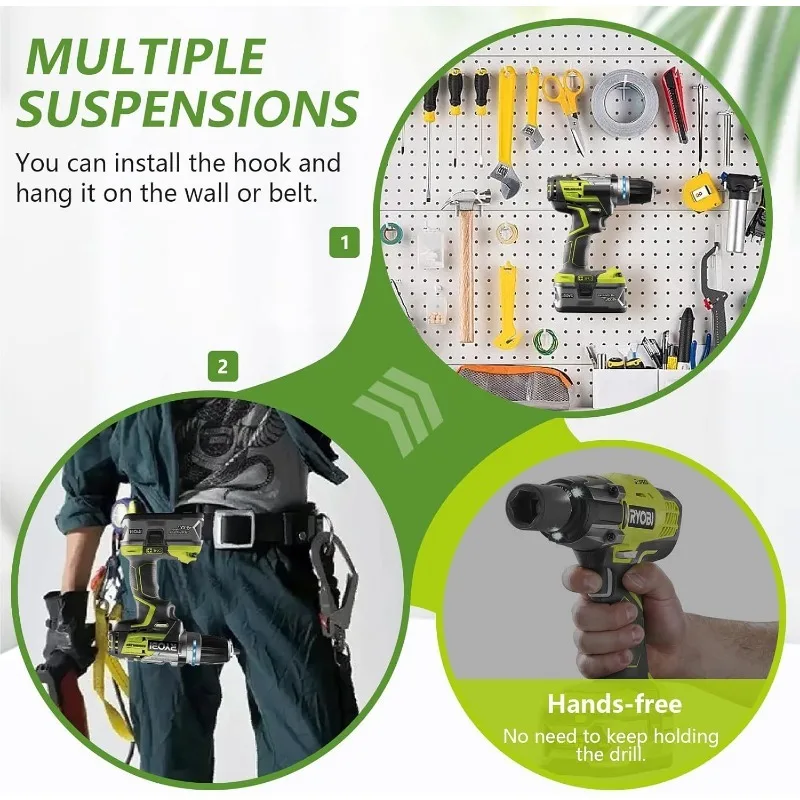 MULTIPLE SUSPENSIONS

You can install the hook and hang it on the wall or belt.

1

2

RYOBI

Hands-free

No need to keep holding the drill.