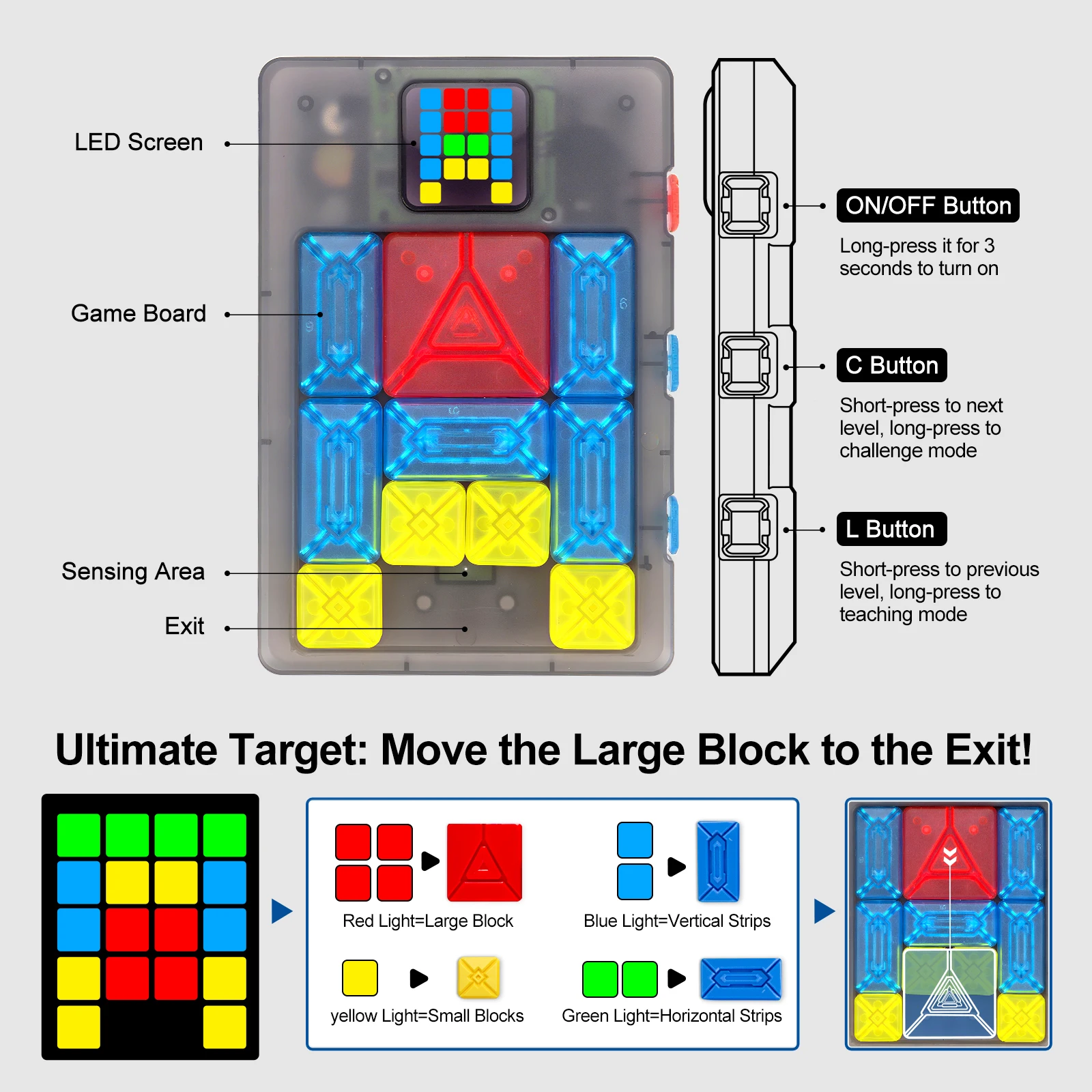 LED Screen

Game Board

Sensing Area

Exit

ON/OFF Button

Long-press it for 3 seconds to turn on

C Button

Short-press to next level, long-press to challenge mode

L Button

Short-press to previous level, long-press to teaching mode

Ultimate Target: Move the Large Block to the Exit!

Red Light=Large Block

Blue Light=Vertical Strips

yellow Light=Small Blocks

Green Light=Horizontal Strips