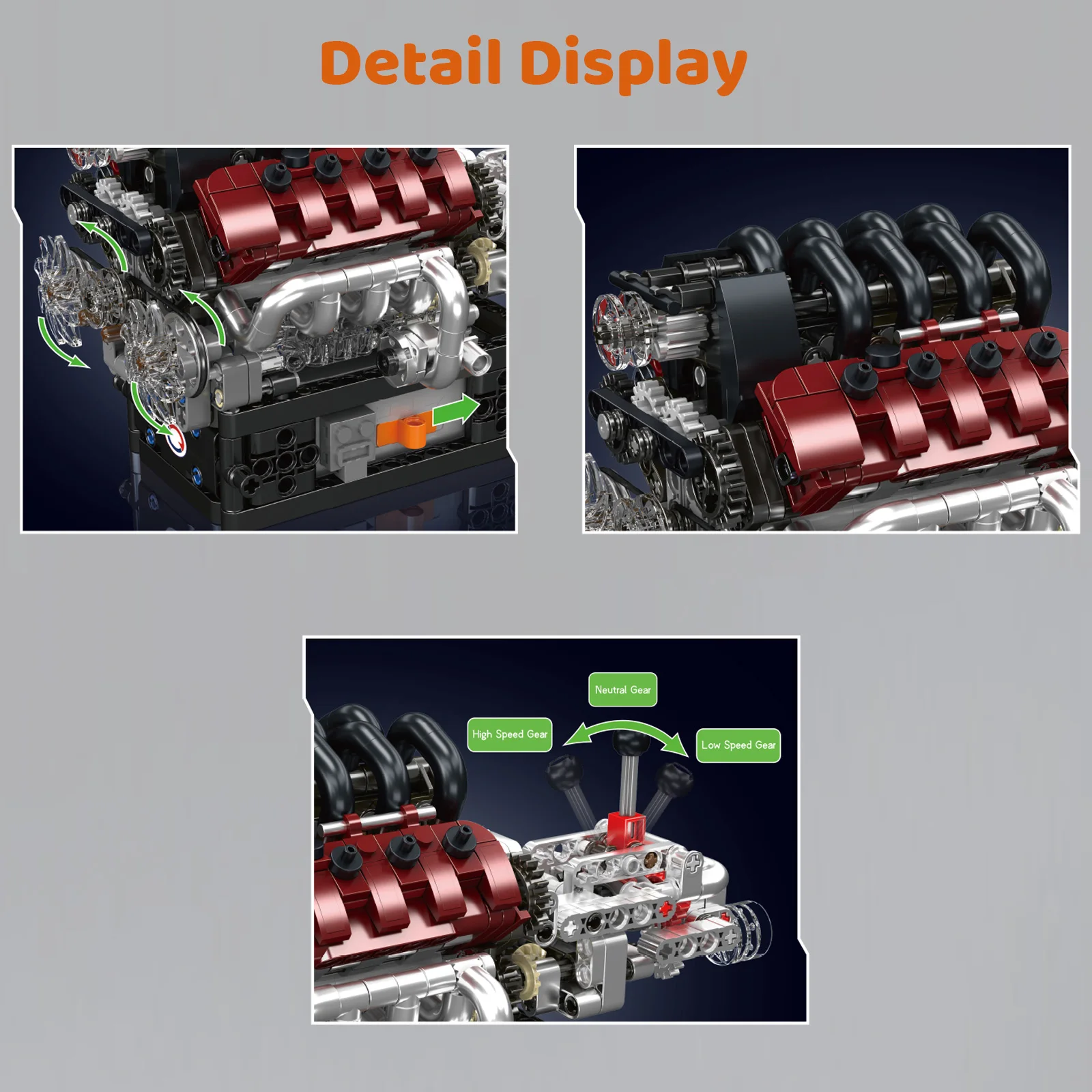 Detail Display

Neutral Gear

High Speed Gear

Low Speed Gear