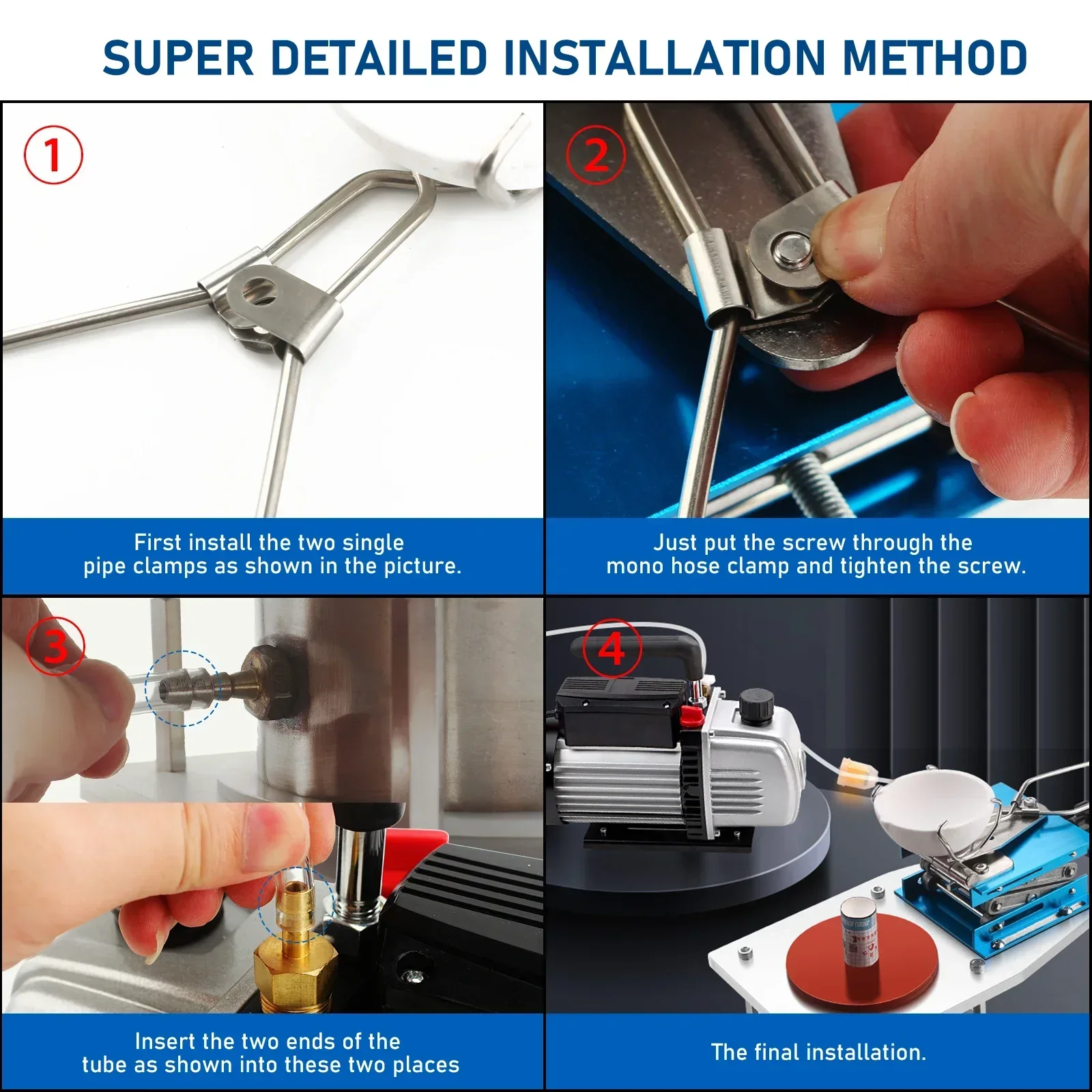 SUPER DETAILED INSTALLATION METHOD

1

First install the two single pipe clamps as shown in the picture.

2

Just put the screw through the mono hose clamp and tighten the screw.

3

Insert the two ends of the tube as shown into these two places

4

The final installation.