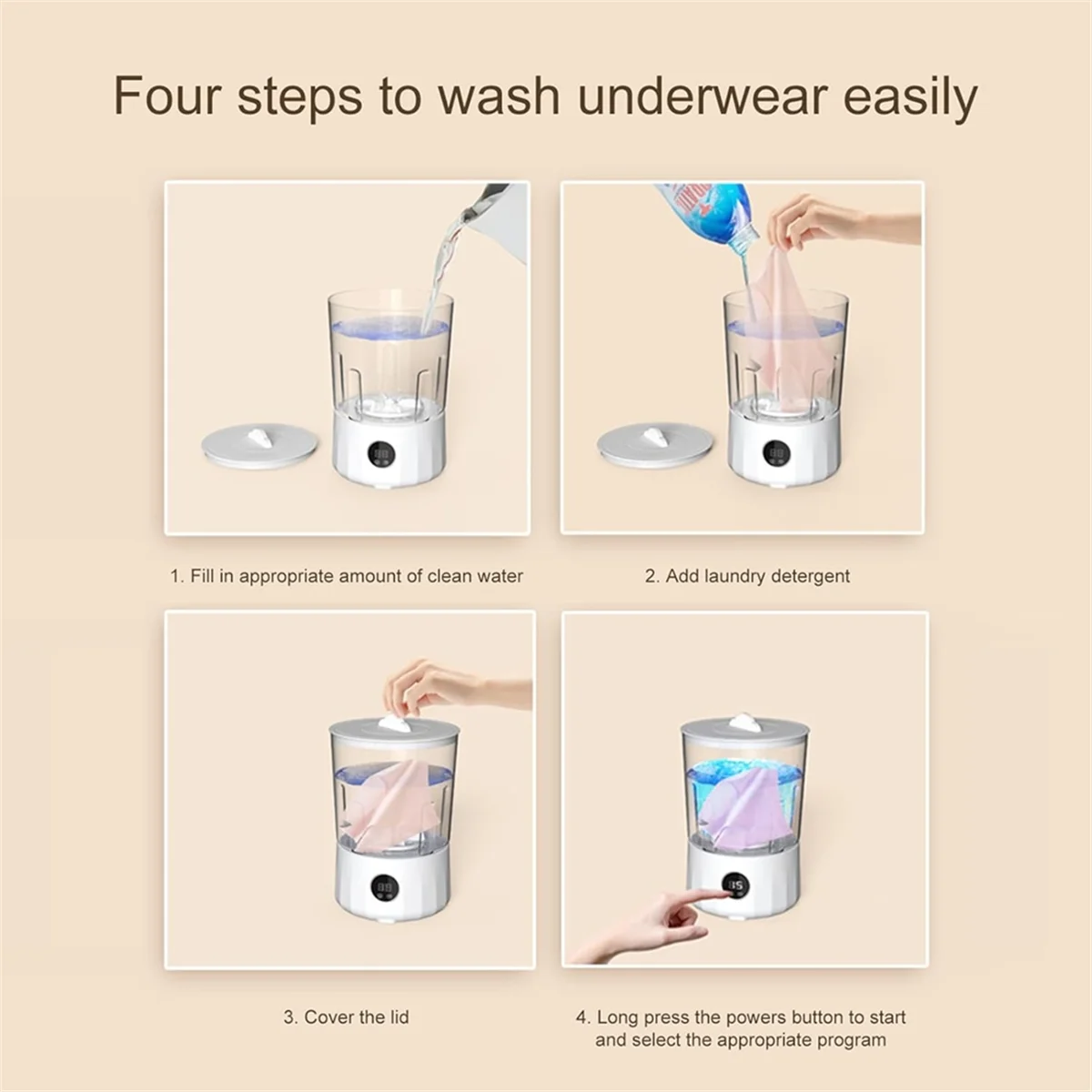 Four steps to wash underwear easily

1. Fill in appropriate amount of clean water

2. Add laundry detergent

3. Cover the lid

4. Long press the powers button to start and select the appropriate program