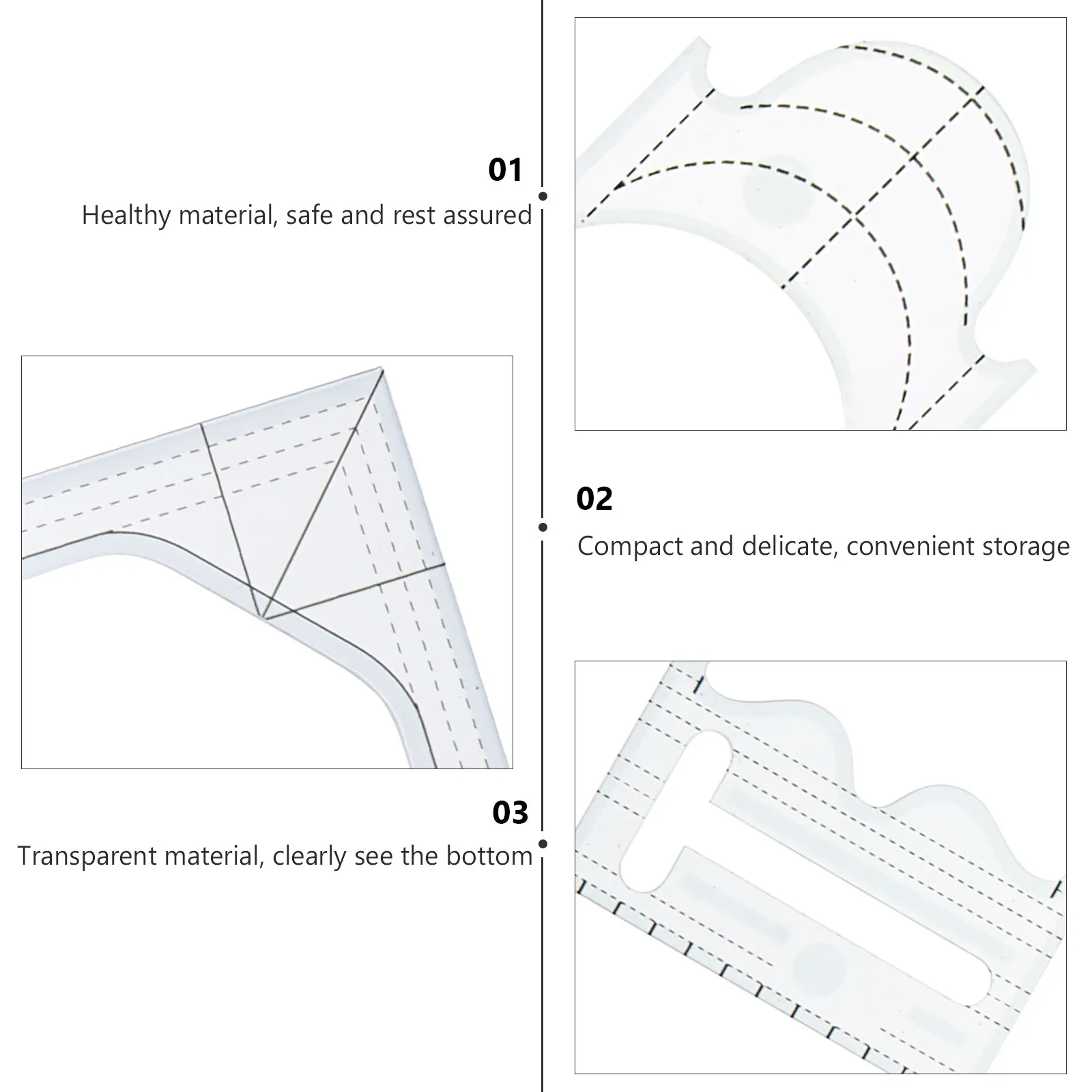 01
Healthy material, safe and rest assured

02
Compact and delicate, convenient storage

03
Transparent material, clearly see the bottom