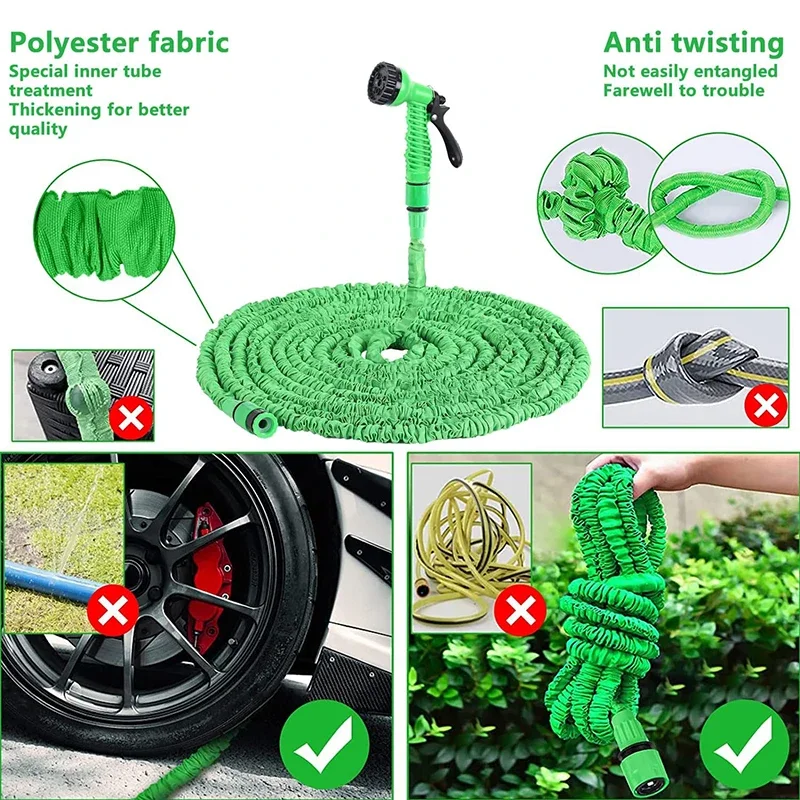 Polyester fabric
Special inner tube treatment
Thickening for better quality

Anti twisting
Not easily entangled
Farewell to trouble