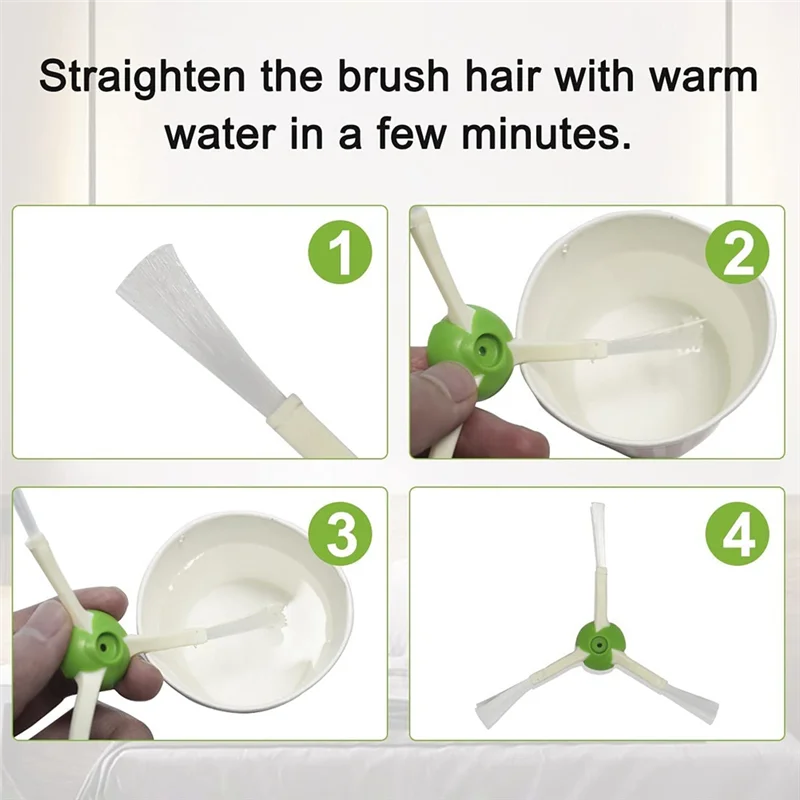 Straighten the brush hair with warm water in a few minutes.

1

2

3

4