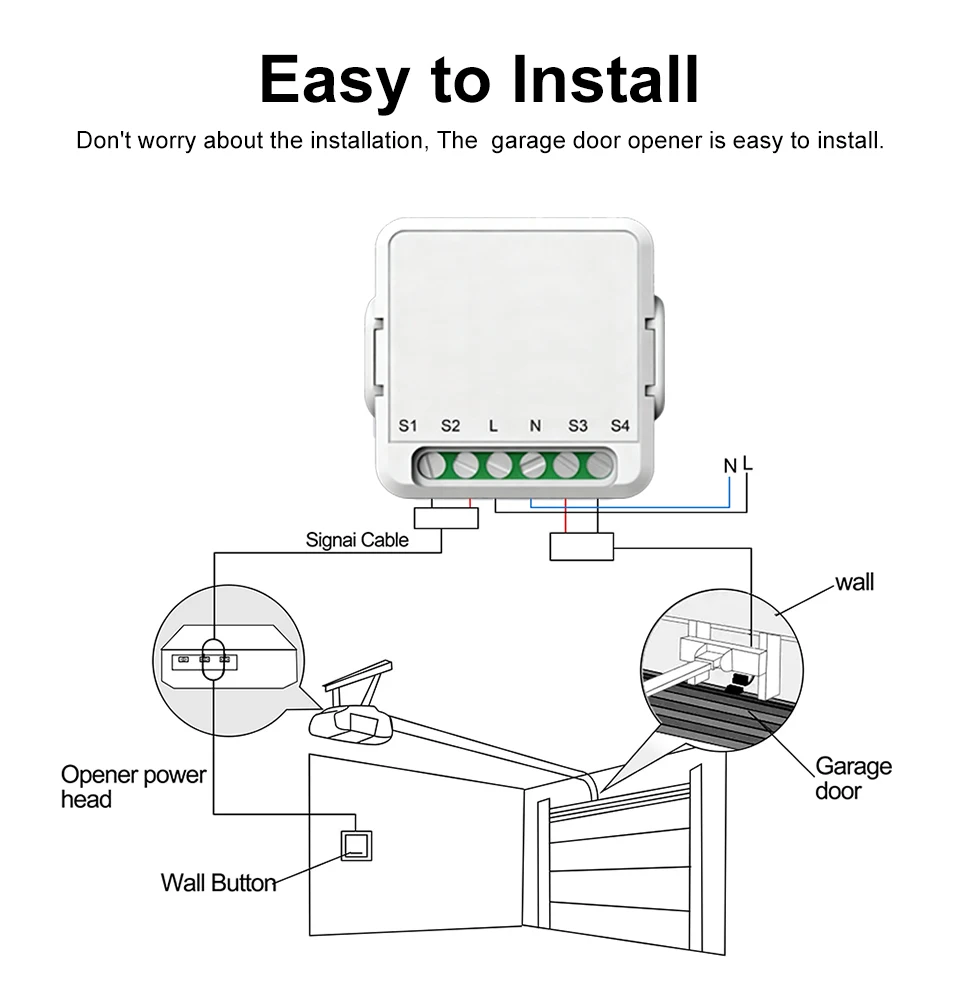 Easy to Install

Don't worry about the installation, The garage door opener is easy to install.

S1 S2 L N S3 S4

N L

Signai Cable

wall

Opener power head

Garage door

Wall Button