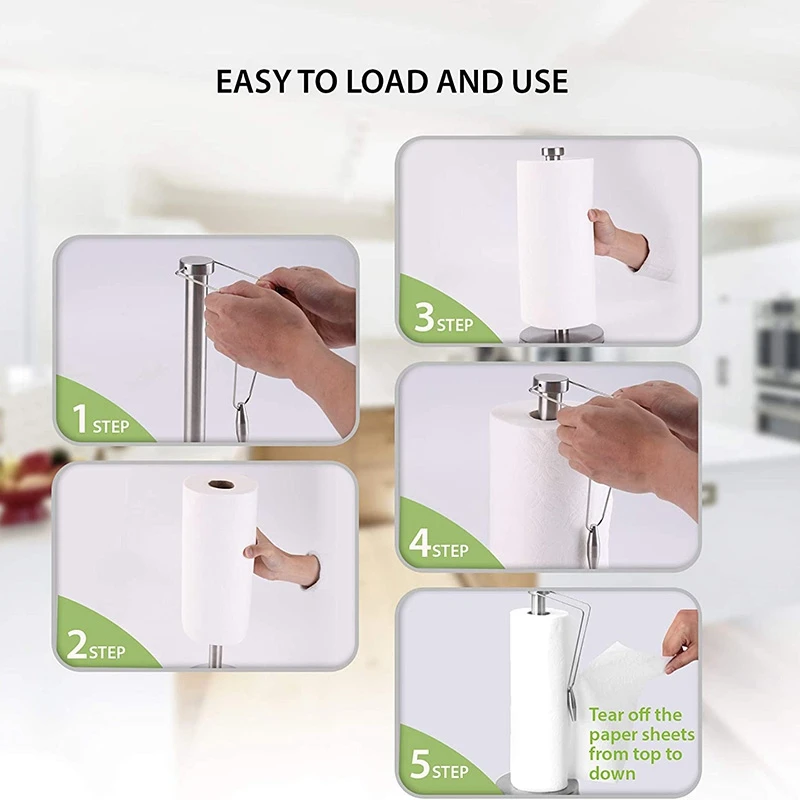 EASY TO LOAD AND USE

1 STEP

2 STEP

3 STEP

4 STEP

5 STEP

Tear off the paper sheets from top to down