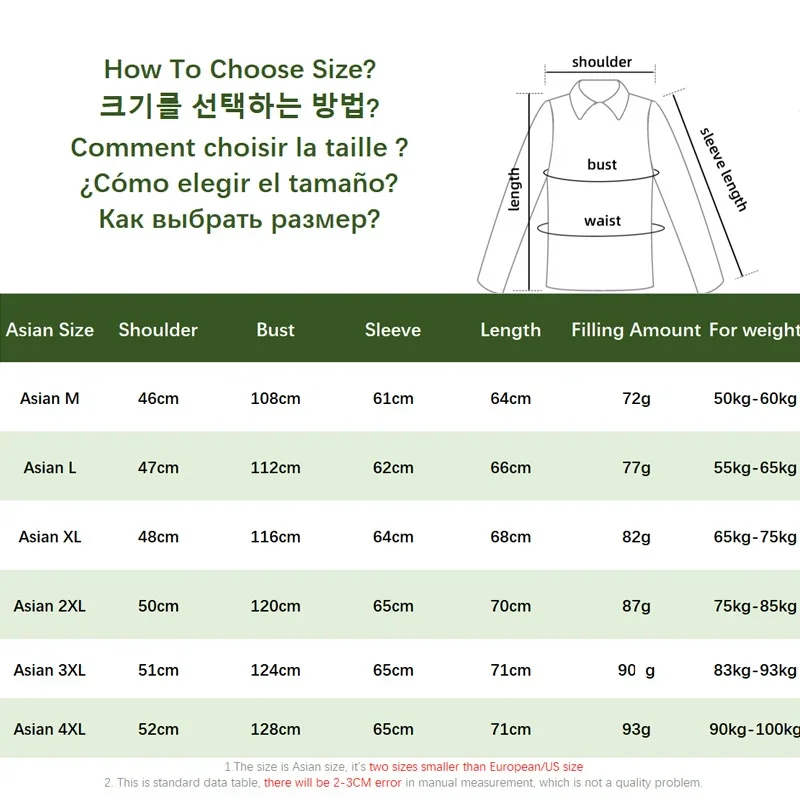 How To Choose Size?
크기를 선택하는 방법?
Comment choisir la taille ?
¿Cómo elegir el tamaño?
Как выбрать размер?

shoulder
sleeve length
bust
length
waist

| Asian Size | Shoulder | Bust | Sleeve | Length | Filling Amount | For weight |
|---|---|---|---|---|---|---|
| Asian M | 46cm | 108cm | 61cm | 64cm | 72g | 50kg-60kg |
| Asian L | 47cm | 112cm | 62cm | 66cm | 77g | 55kg-65kg |
| Asian XL | 48cm | 116cm | 64cm | 68cm | 82g | 65kg-75kg |
| Asian 2XL | 50cm | 120cm | 65cm | 70cm | 87g | 75kg-85kg |
| Asian 3XL | 51cm | 124cm | 65cm | 71cm | 90 g | 83kg-93kg |
| Asian 4XL | 52cm | 128cm | 65cm | 71cm | 93g | 90kg-100kg |

1.The size is Asian size, it's two sizes smaller than European/US size
2. This is standard data table, there will be 2-3CM error in manual measurement, which is not a quality problem.