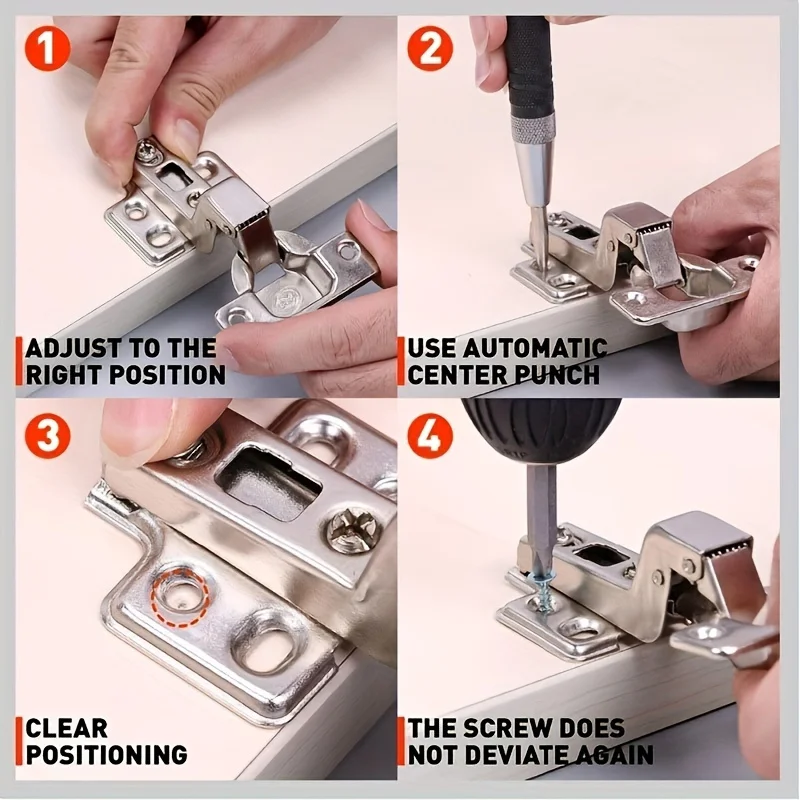 1

ADJUST TO THE RIGHT POSITION

2

USE AUTOMATIC CENTER PUNCH

3

CLEAR POSITIONING

4

THE SCREW DOES NOT DEVIATE AGAIN