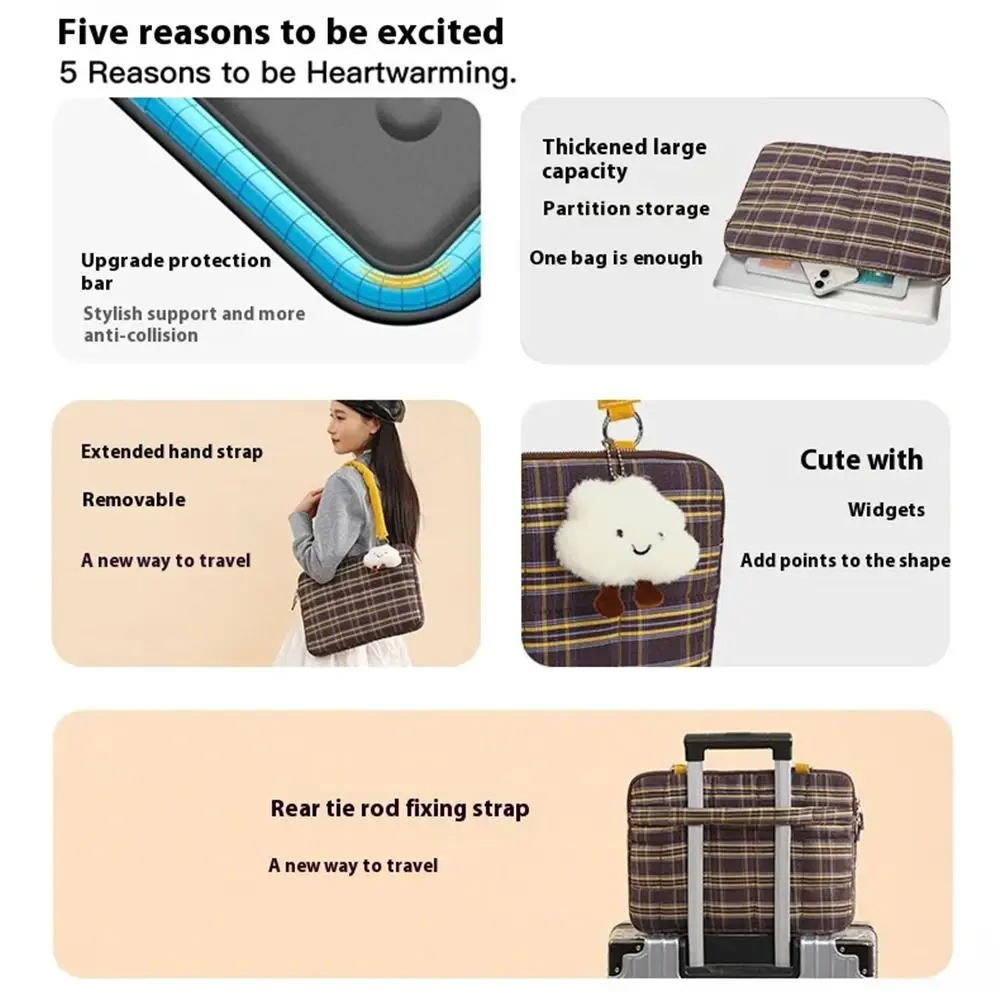 Five reasons to be excited
5 Reasons to be Heartwarming.

Upgrade protection bar

Stylish support and more anti-collision

Thickened large capacity

Partition storage

One bag is enough

Extended hand strap

Removable

A new way to travel

Cute with

Widgets

Add points to the shape

Rear tie rod fixing strap

A new way to travel