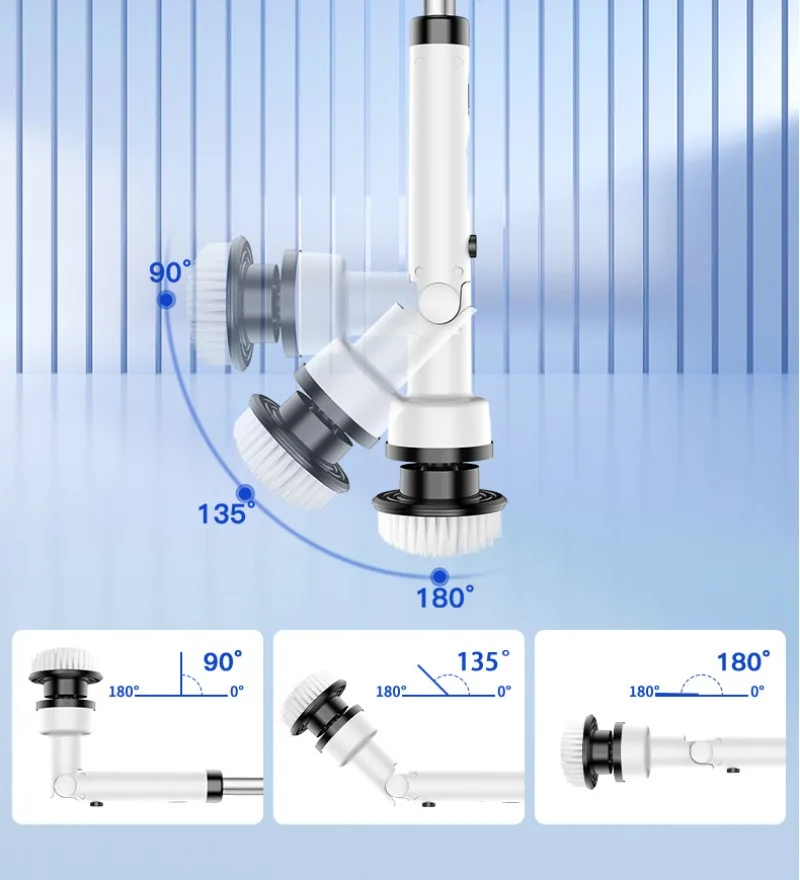 90°
135°
180°

90°
180°
0°

135°
180°
0°

180°
180°
0°