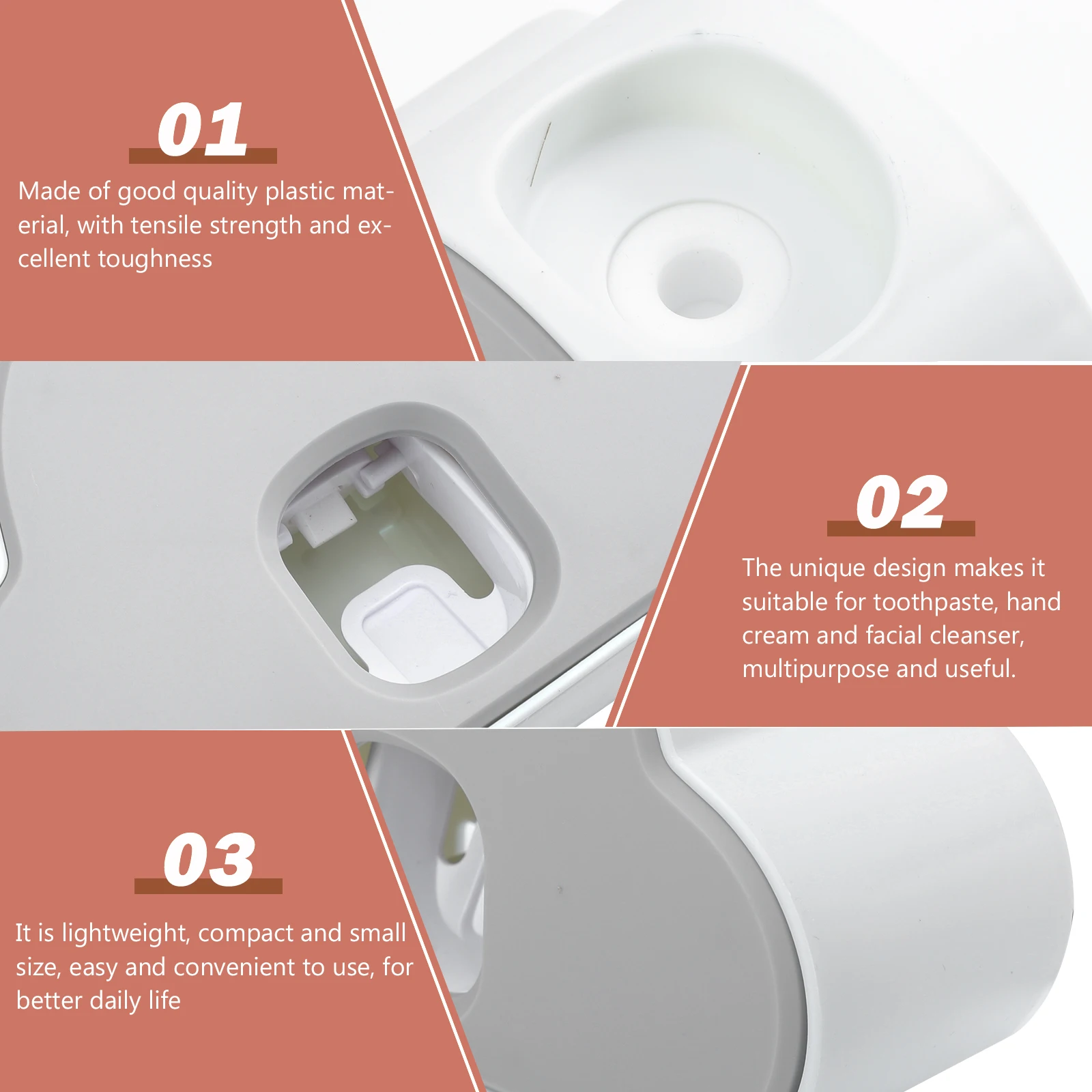 01

Made of good quality plastic material, with tensile strength and excellent toughness

02

The unique design makes it suitable for toothpaste, hand cream and facial cleanser, multipurpose and useful.

03

It is lightweight, compact and small size, easy and convenient to use, for better daily life