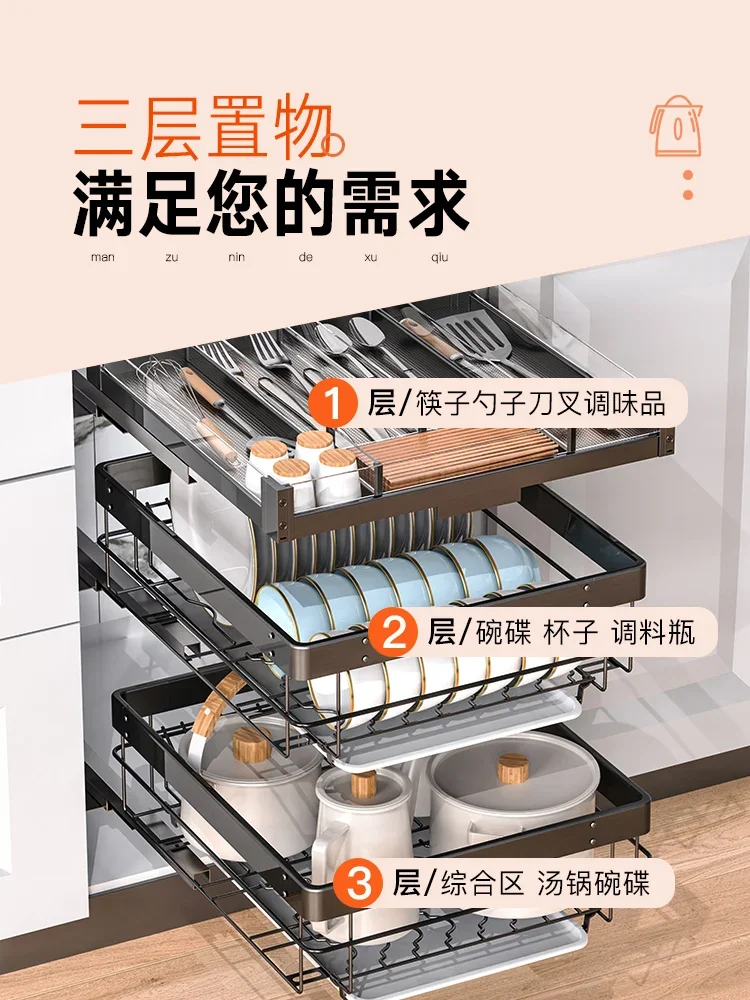 三层置物
满足您的需求
man zu nin de xu qiu

1 层/筷子勺子刀叉调味品

2 层/碗碟 杯子 调料瓶

3 层/综合区 汤锅碗碟