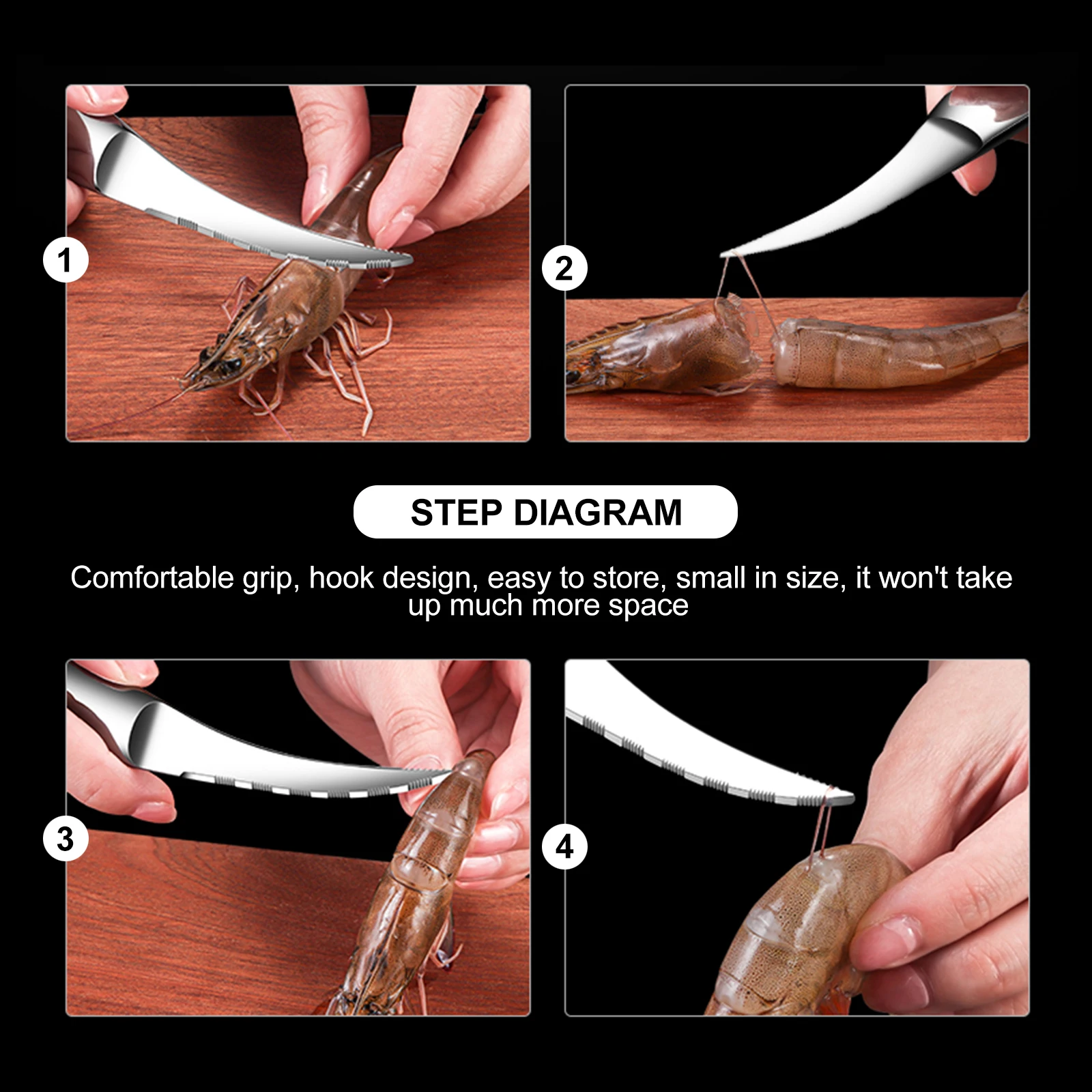 1

2

STEP DIAGRAM

Comfortable grip, hook design, easy to store, small in size, it won't take up much more space

3

4