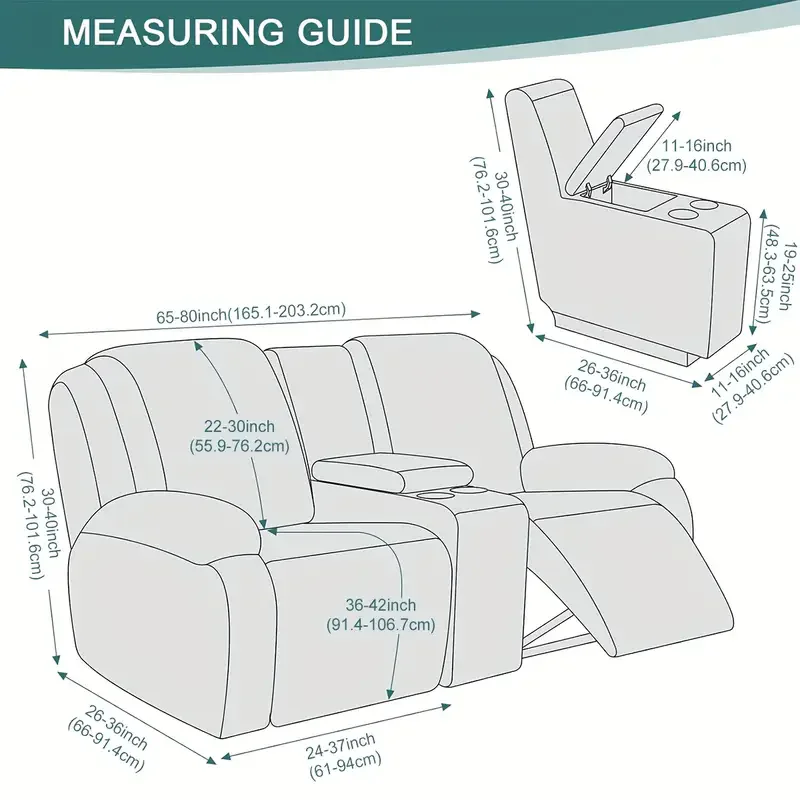 MEASURING GUIDE

30-40inch
(76.2-101.6cm)

11-16inch
(27.9-40.6cm)

19-25inch
(48.3-63.5cm)

26-36inch
(66-91.4cm)

11-16inch
(27.9-40.6cm)

65-80inch(165.1-203.2cm)

22-30inch
(55.9-76.2cm)

30-40inch
(76.2-101.6cm)

36-42inch
(91.4-106.7cm)

26-36inch
(66-91.4cm)

24-37inch
(61-94cm)