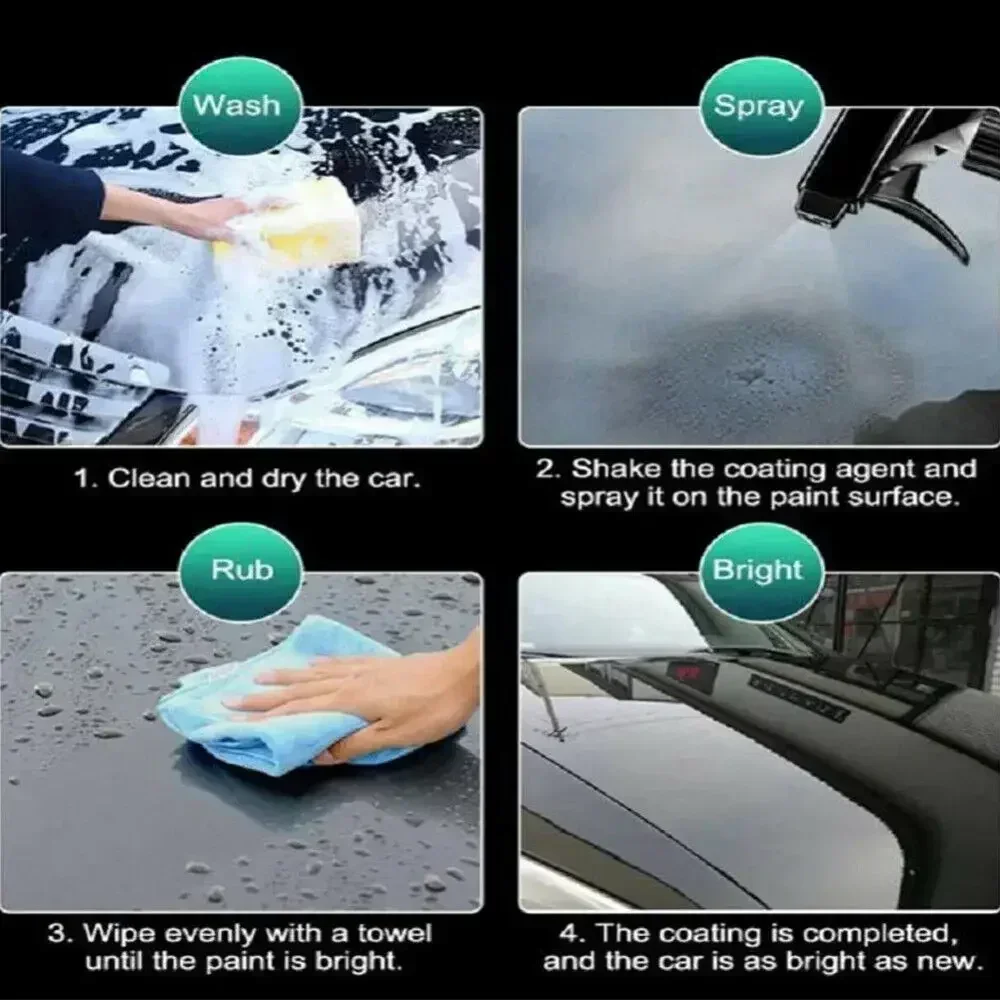 Wash

1. Clean and dry the car.

Spray

2. Shake the coating agent and spray it on the paint surface.

Rub

3. Wipe evenly with a towel until the paint is bright.

Bright

4. The coating is completed, and the car is as bright as new.