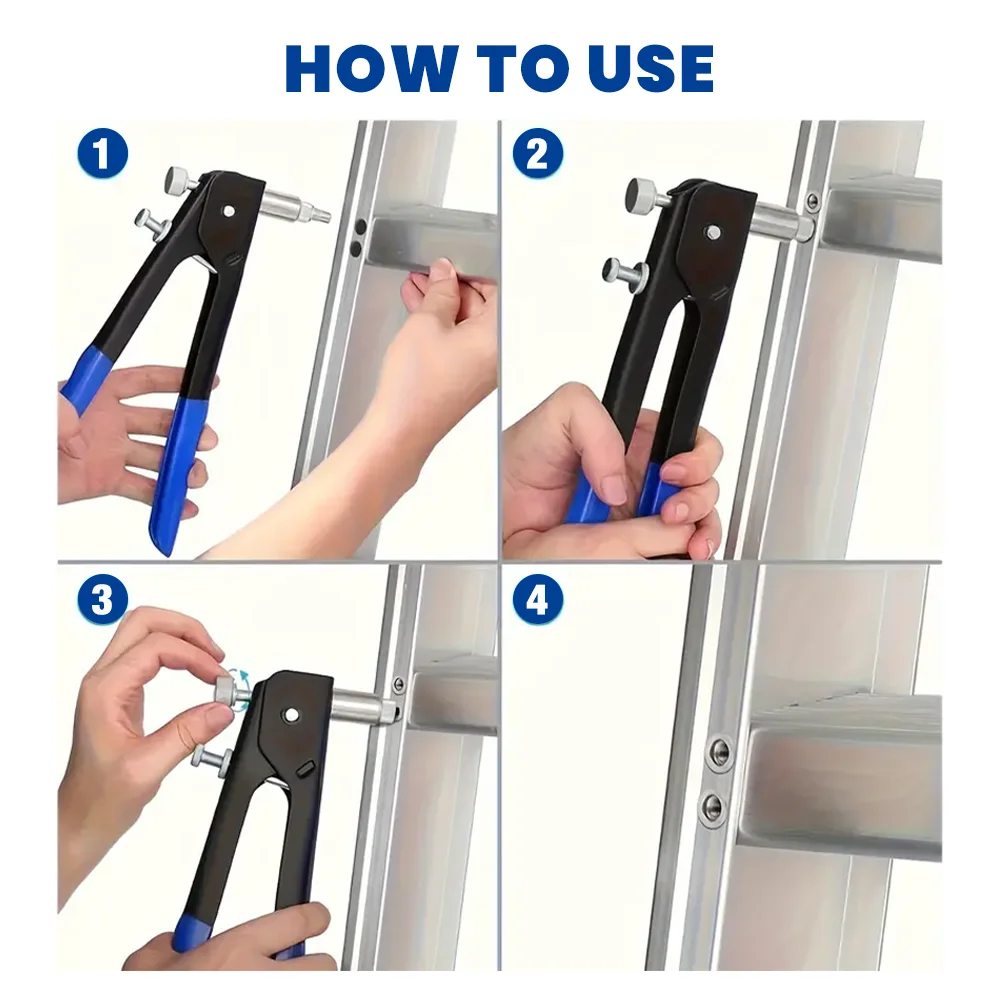 HOW TO USE

1

2

3

4