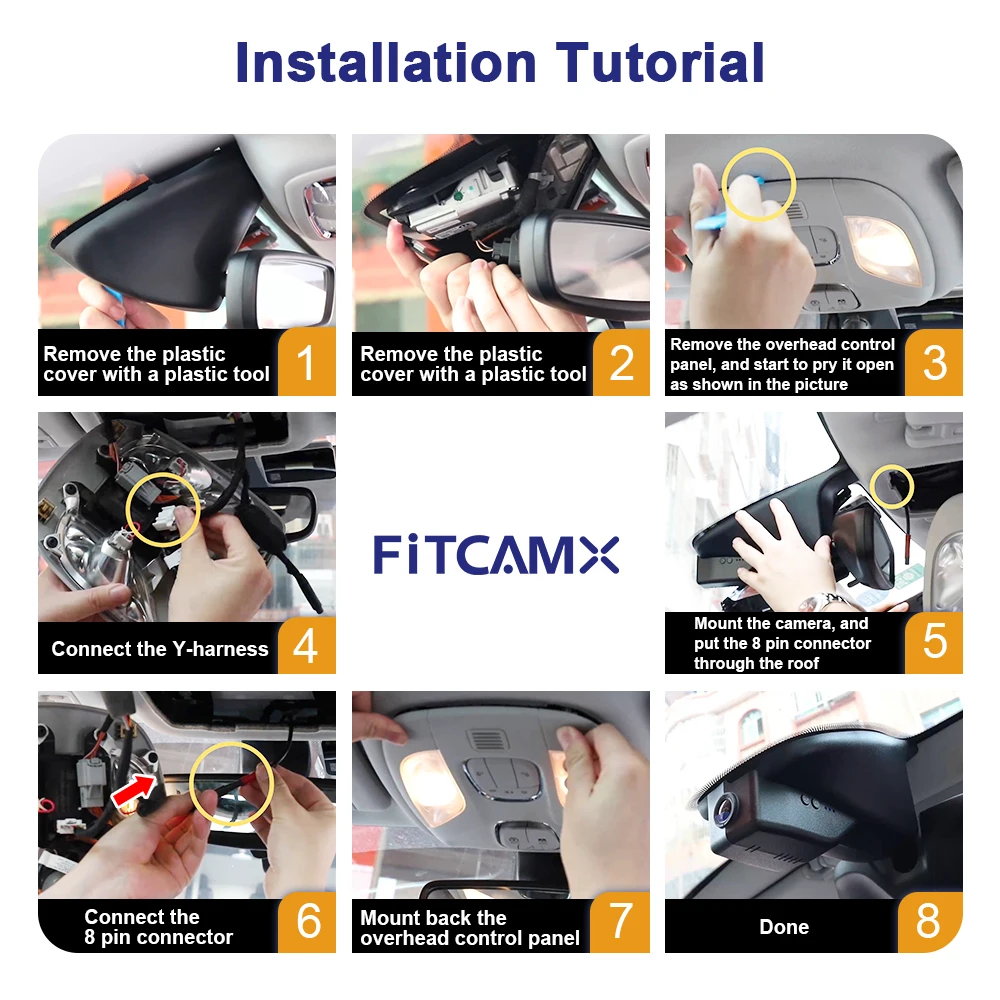 Installation Tutorial

Remove the plastic cover with a plastic tool 1

Remove the plastic cover with a plastic tool 2

Remove the overhead control panel, and start to pry it open as shown in the picture 3

Connect the Y-harness 4

FiTCAMX

Mount the camera, and put the 8 pin connector through the roof 5

Connect the 8 pin connector 6

Mount back the overhead control panel 7

Done 8