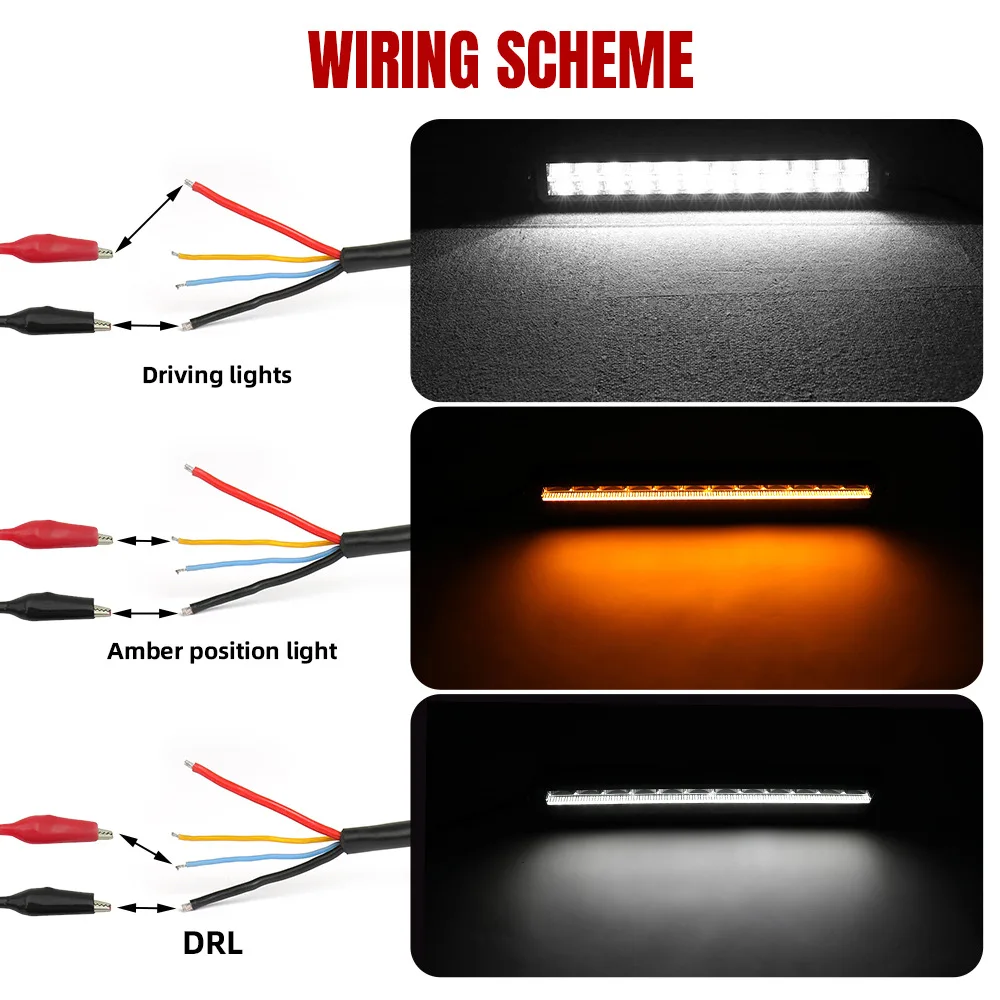 WIRING SCHEME

Driving lights

Amber position light

DRL