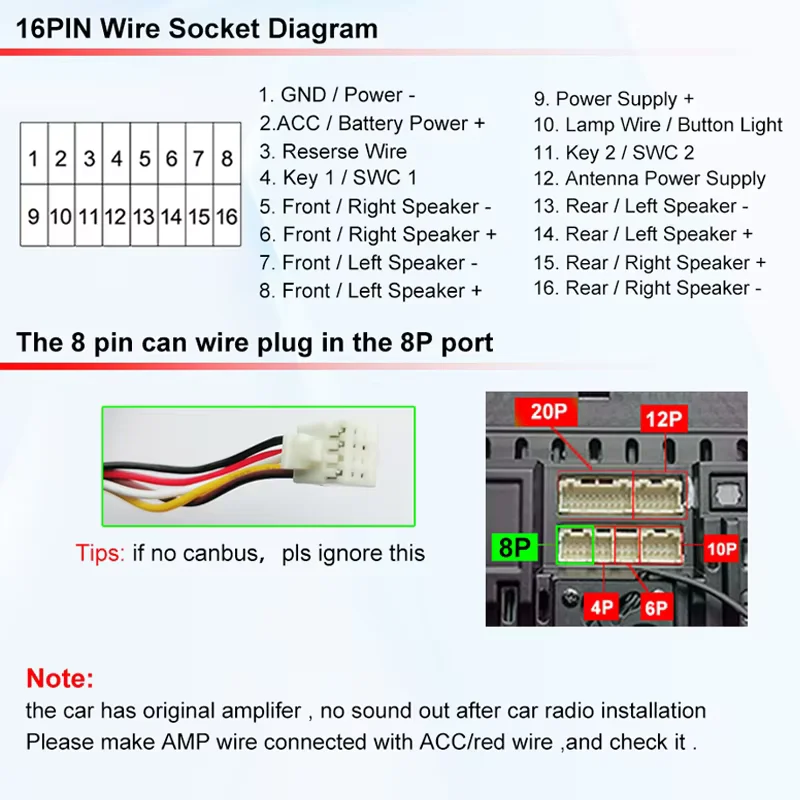 16PIN Wire Socket Diagram

| 1 | 2 | 3 | 4 | 5 | 6 | 7 | 8 |
|---|---|---|---|---|---|---|---|
| 9 | 10 | 11 | 12 | 13 | 14 | 15 | 16 |

1. GND / Power -
2.ACC / Battery Power +
3. Reserse Wire
4. Key 1 / SWC 1
5. Front / Right Speaker -
6. Front / Right Speaker +
7. Front / Left Speaker -
8. Front / Left Speaker +

9. Power Supply +
10. Lamp Wire / Button Light
11. Key 2 / SWC 2
12. Antenna Power Supply
13. Rear / Left Speaker -
14. Rear / Left Speaker +
15. Rear / Right Speaker +
16. Rear / Right Speaker -

The 8 pin can wire plug in the 8P port

Tips: if no canbus, pls ignore this

20P
12P
8P
10P
4P
6P

Note:
the car has original amplifer , no sound out after car radio installation
Please make AMP wire connected with ACC/red wire ,and check it .