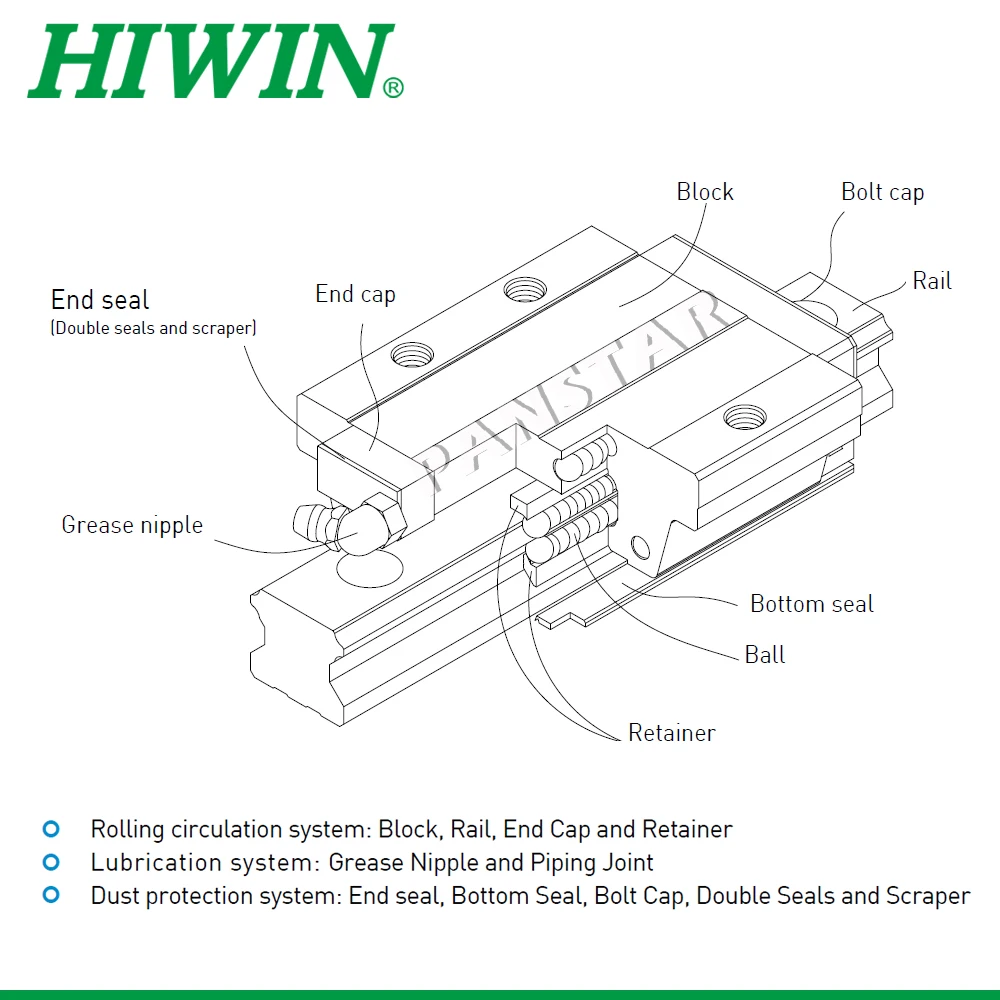 HIWIN®

Block
Bolt cap
Rail
End seal
(Double seals and scraper)
End cap
PANSTAR
Grease nipple
Bottom seal
Ball
Retainer

Rolling circulation system: Block, Rail, End Cap and Retainer
Lubrication system: Grease Nipple and Piping Joint
Dust protection system: End seal, Bottom Seal, Bolt Cap, Double Seals and Scraper