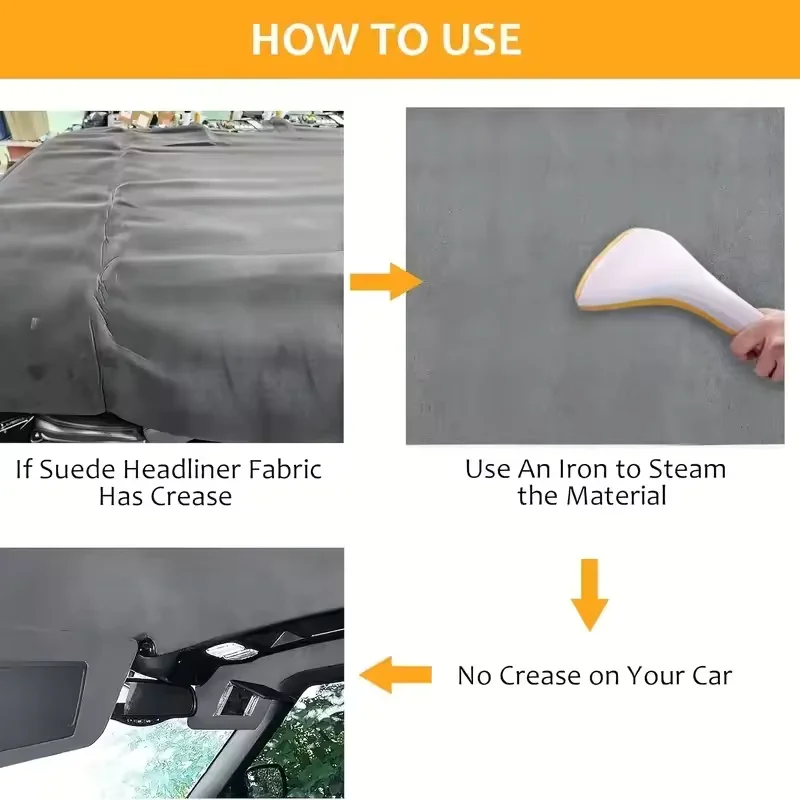 HOW TO USE

If Suede Headliner Fabric Has Crease

Use An Iron to Steam the Material

No Crease on Your Car