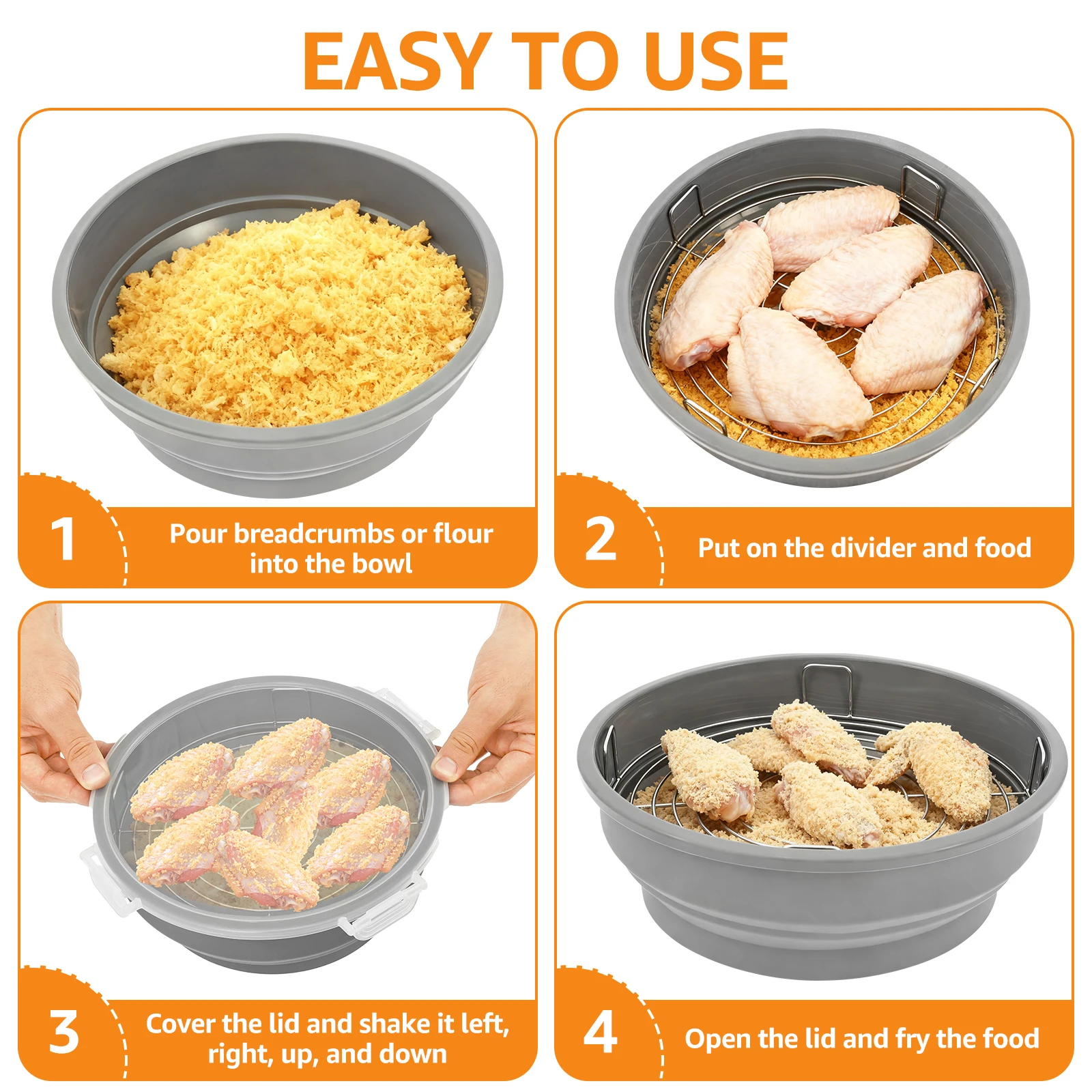 EASY TO USE

1
Pour breadcrumbs or flour into the bowl

2
Put on the divider and food

3
Cover the lid and shake it left, right, up, and down

4
Open the lid and fry the food